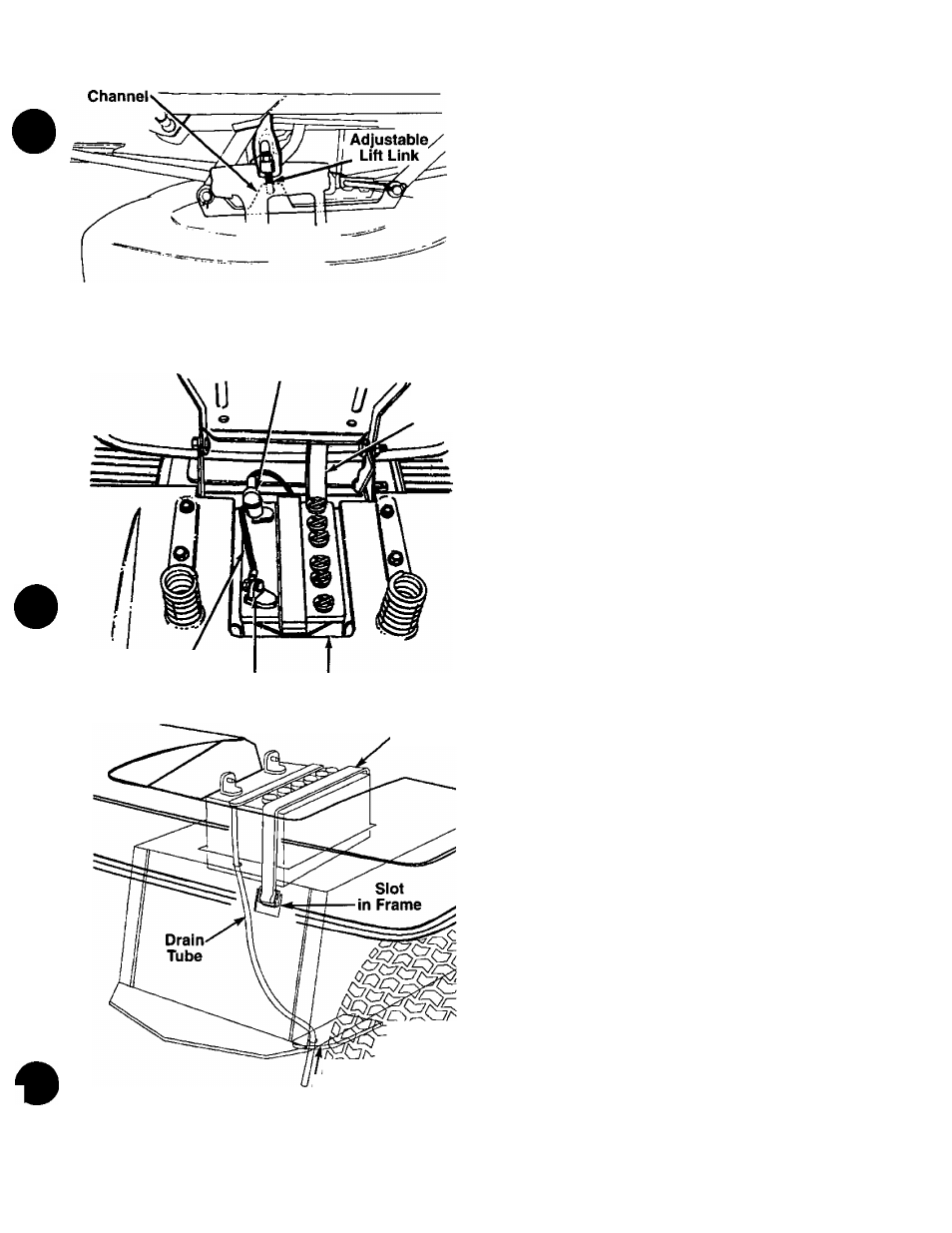 Channel

Adjustable Lift Link

Slot in Frame

Drain Tube