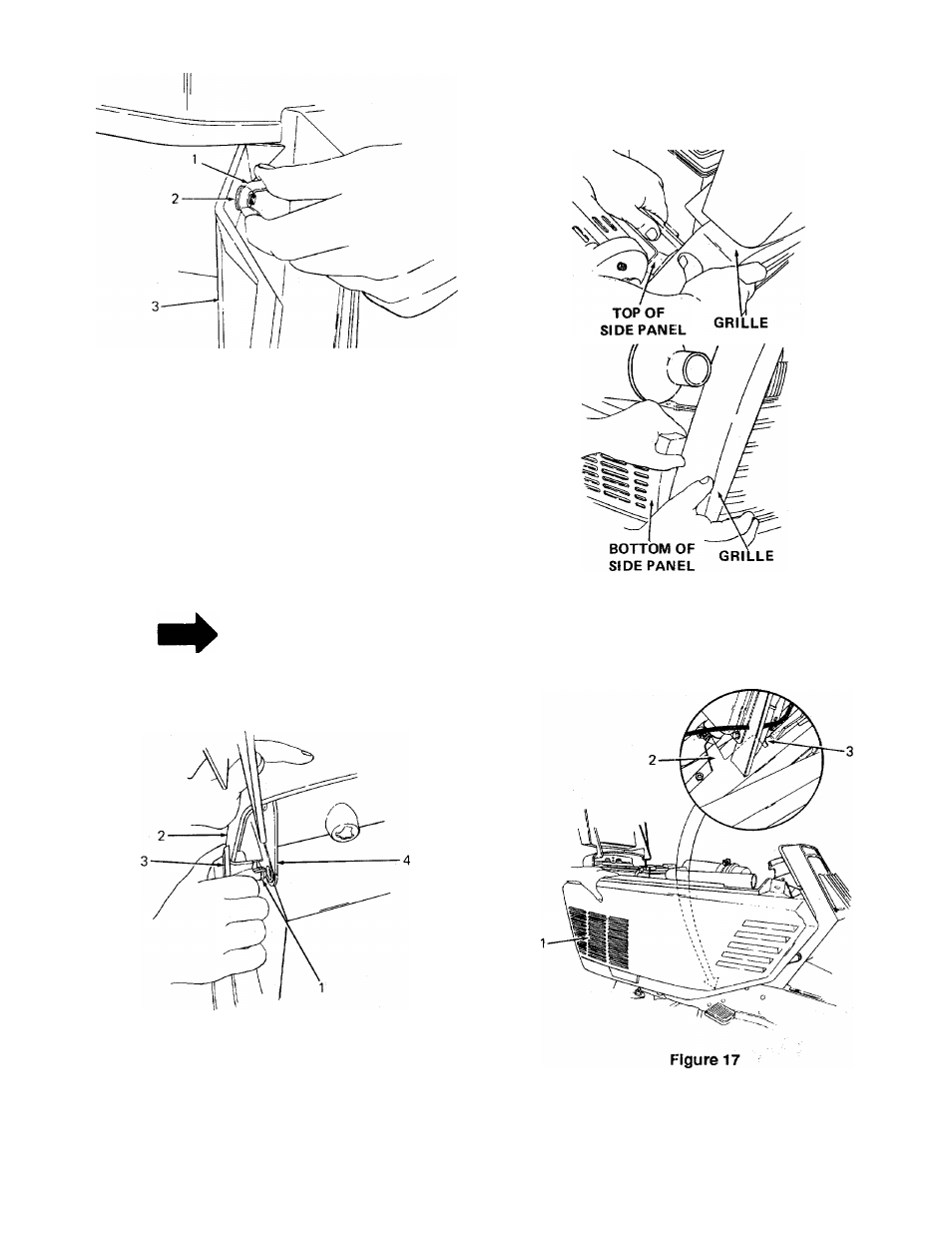 1
2
3

TOP OF SIDE PANEL
GRILLE

BOTTOM OF SIDE PANEL
GRILLE

2
3
4
1

2
3
1

Figure 17