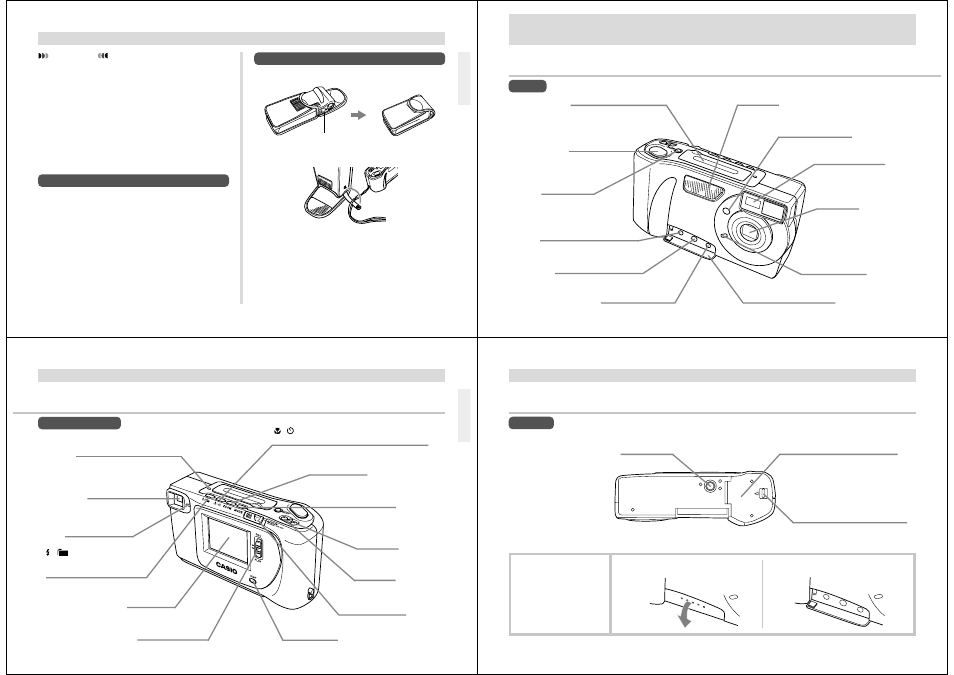 CASIO