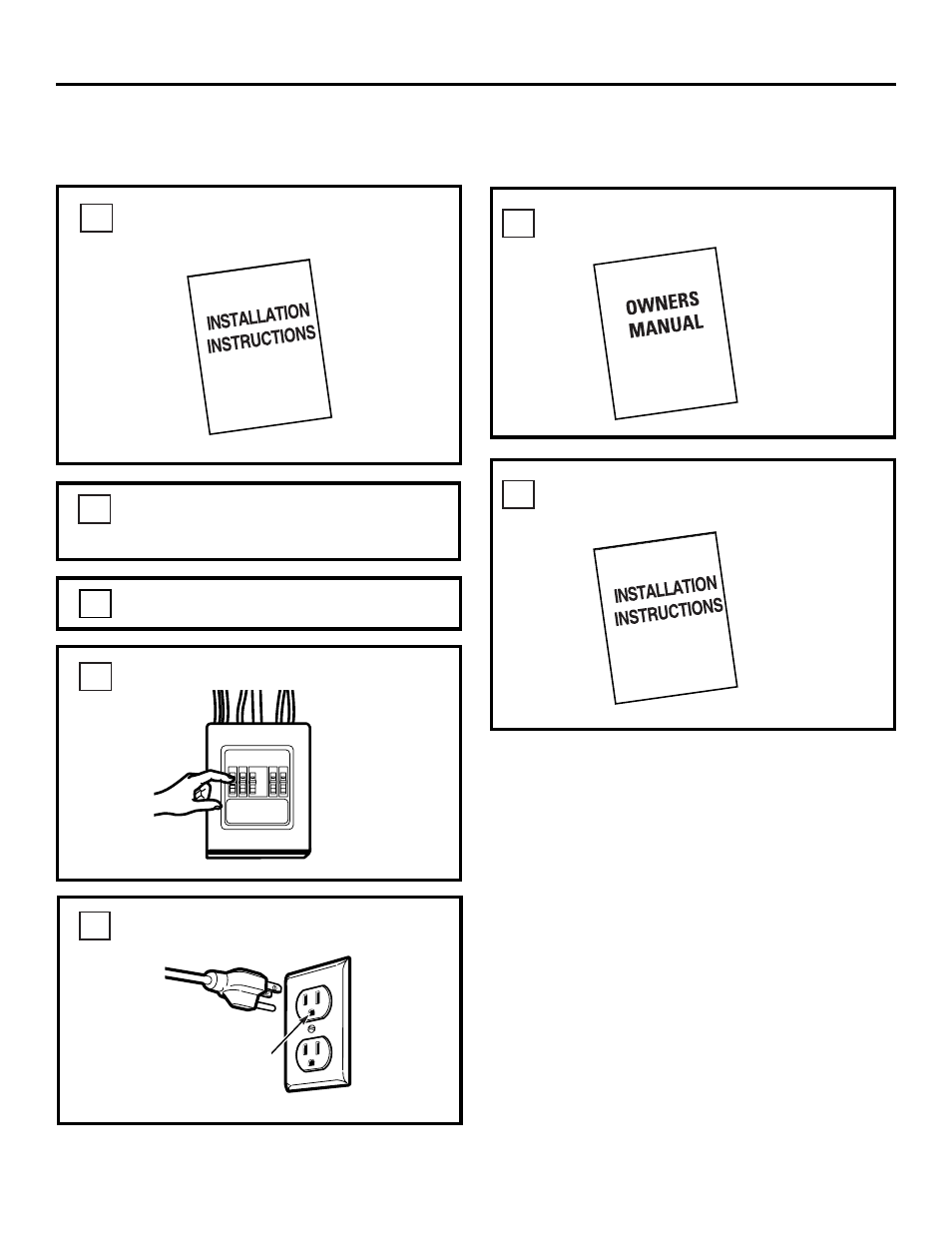 INSTALLATION INSTRUCTIONS

OWNERS MANUAL

INSTALLATION INSTRUCTIONS