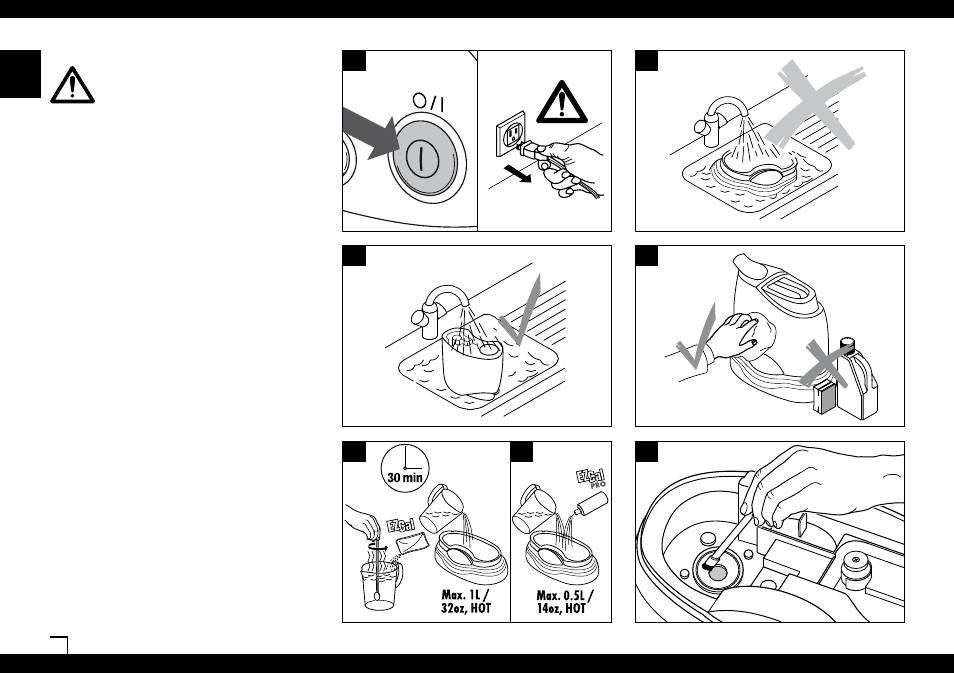 O/I

30 min

EZCal

Max. 1L / 32oz, HOT

EZCal PRO

Max. 0.5L / 14oz, HOT