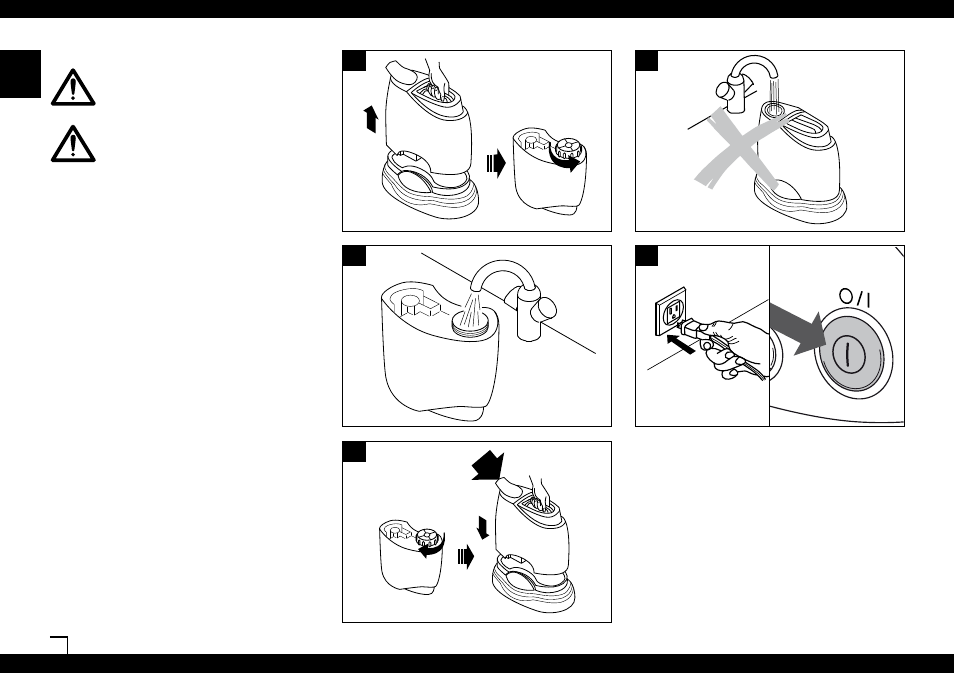 O/I