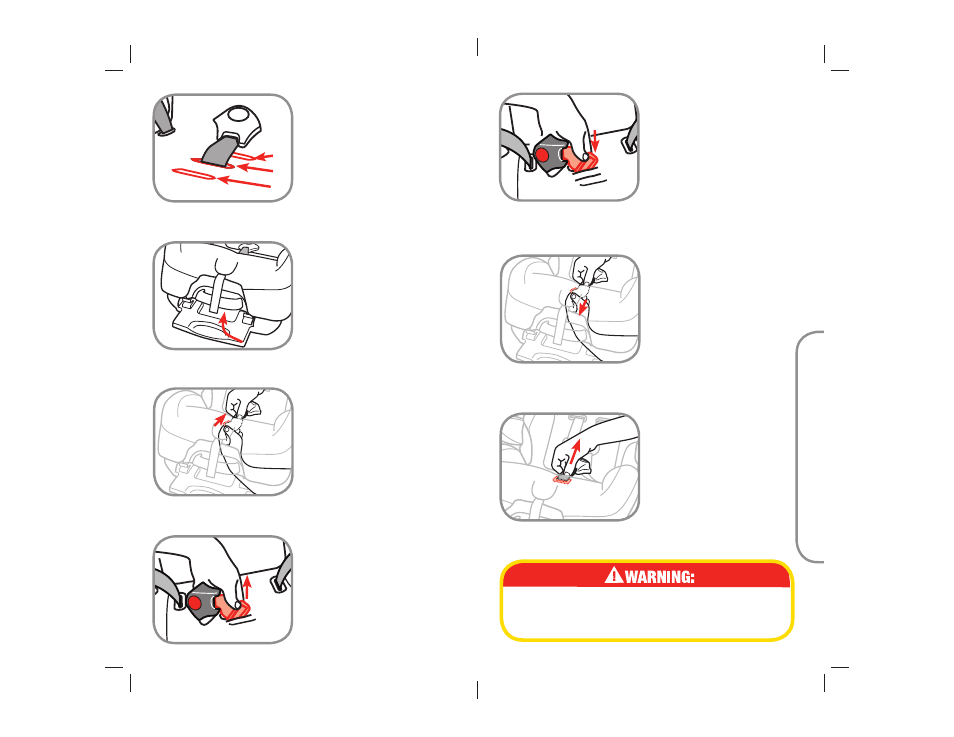 WARNING: