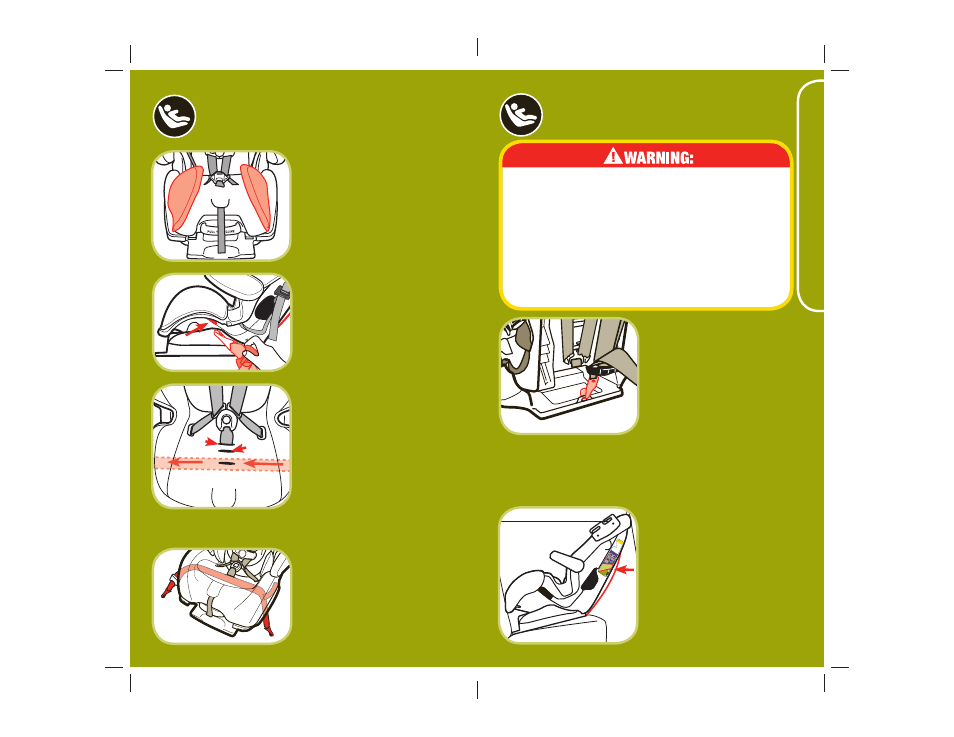 WARNING: