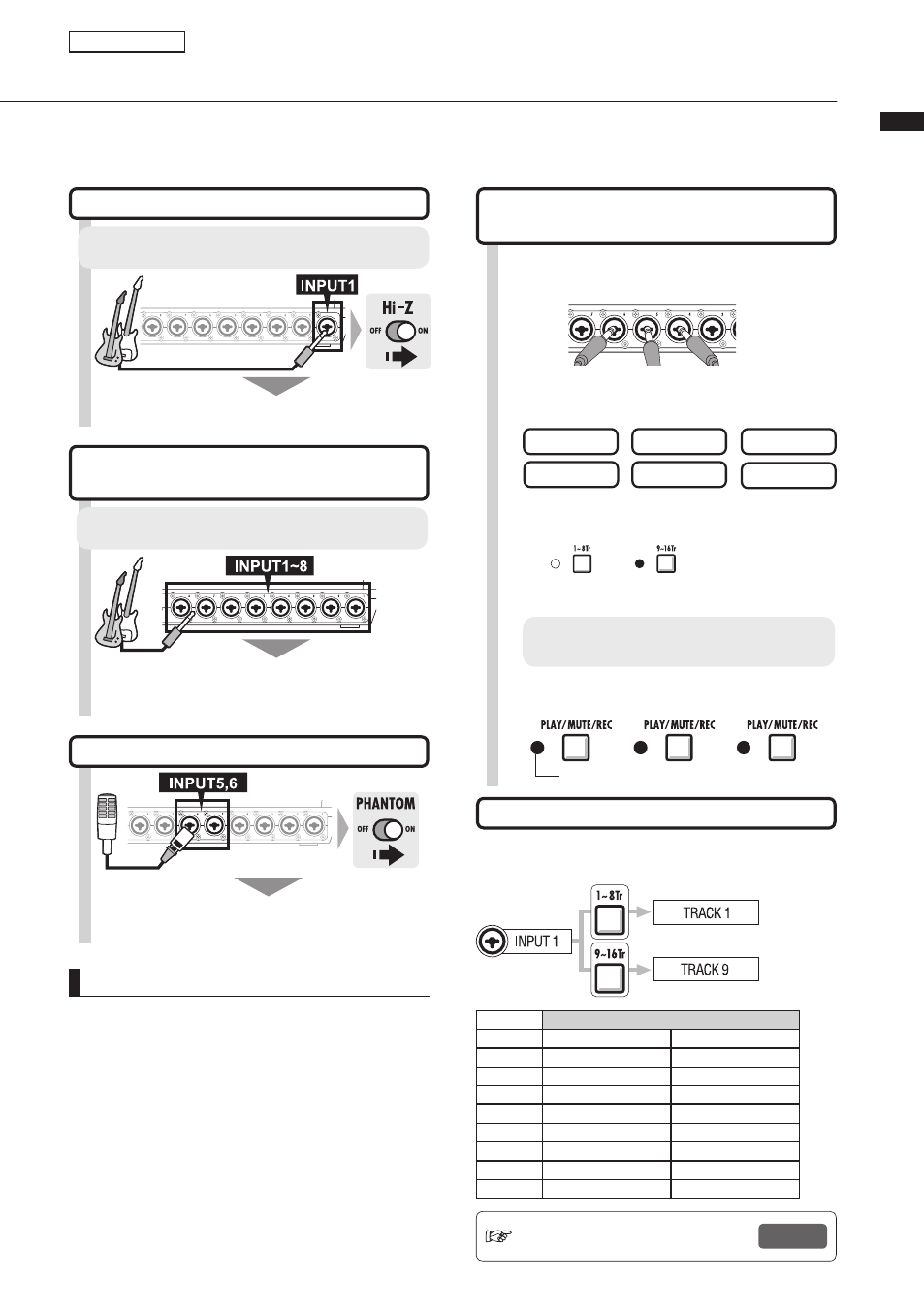 INPUT1

Hi-Z

OFF ON

INPUT1~8

INPUT5,6

PHANTOM

OFF ON

1~8Tr

9~16Tr

PLAY/MUTE/REC

PLAY/MUTE/REC

PLAY/MUTE/REC

INPUT 1

1~8Tr

9~16Tr

TRACK 1

TRACK 9