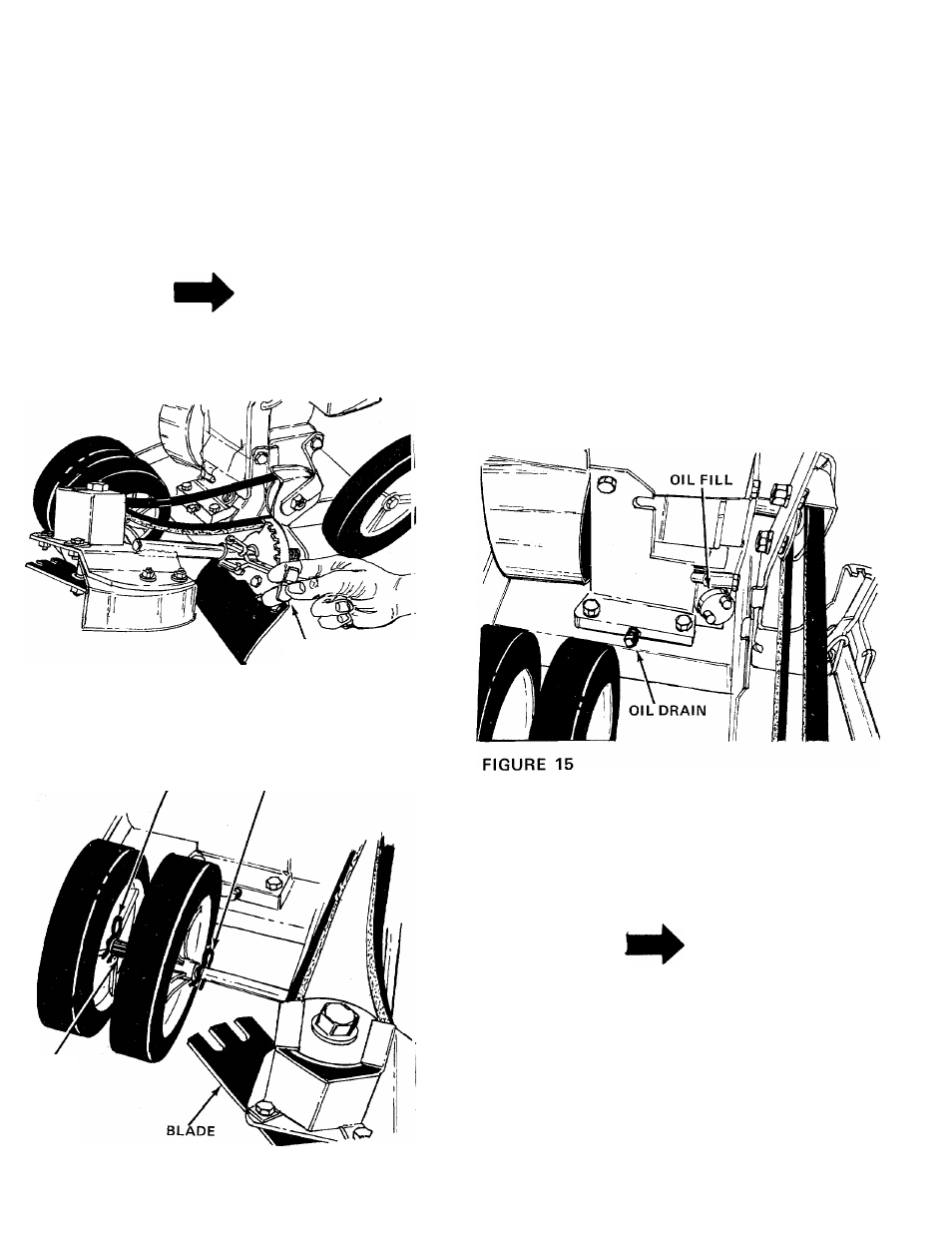 OIL FILL

OIL DRAIN

FIGURE 15

BLADE