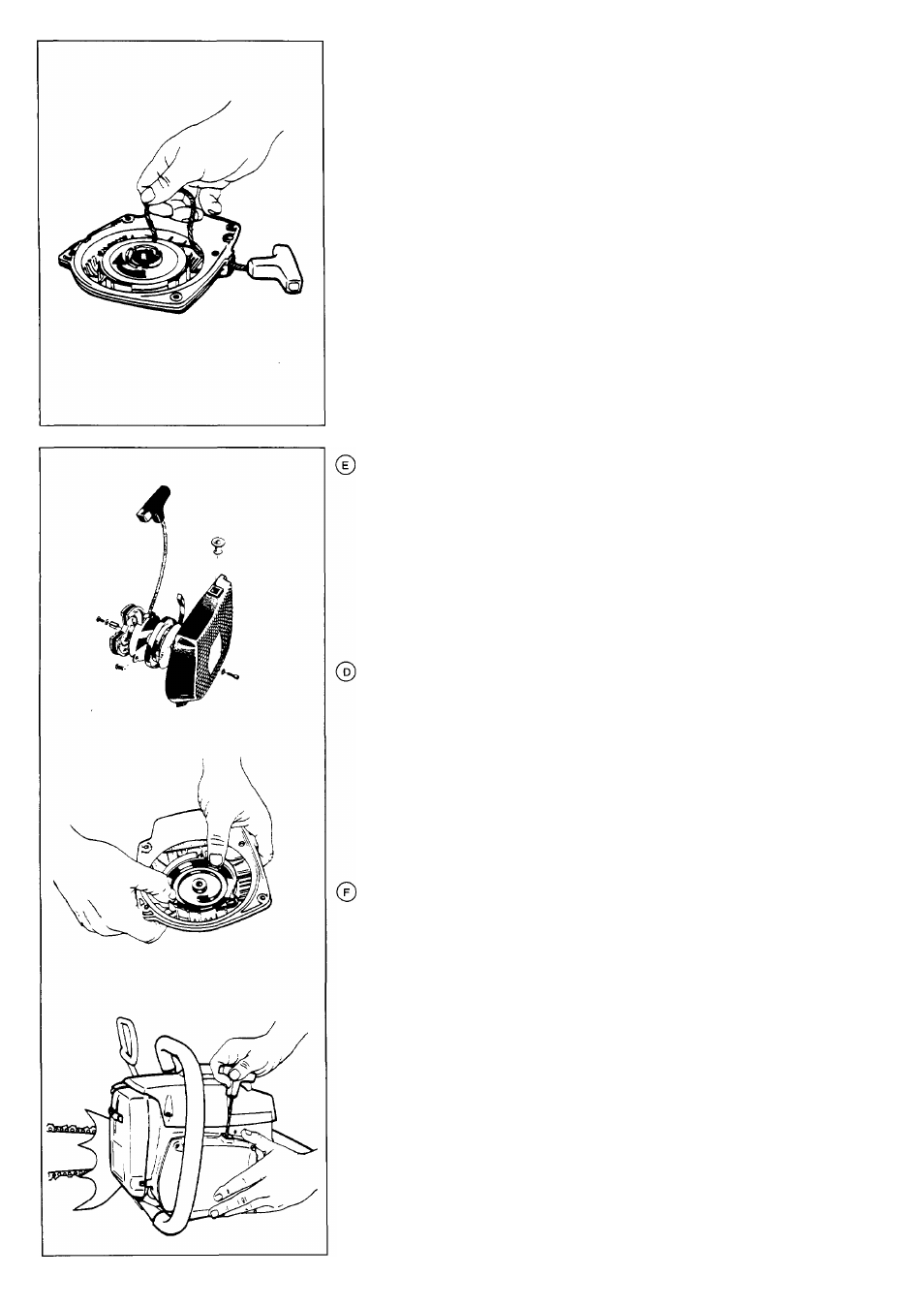 E

D

F