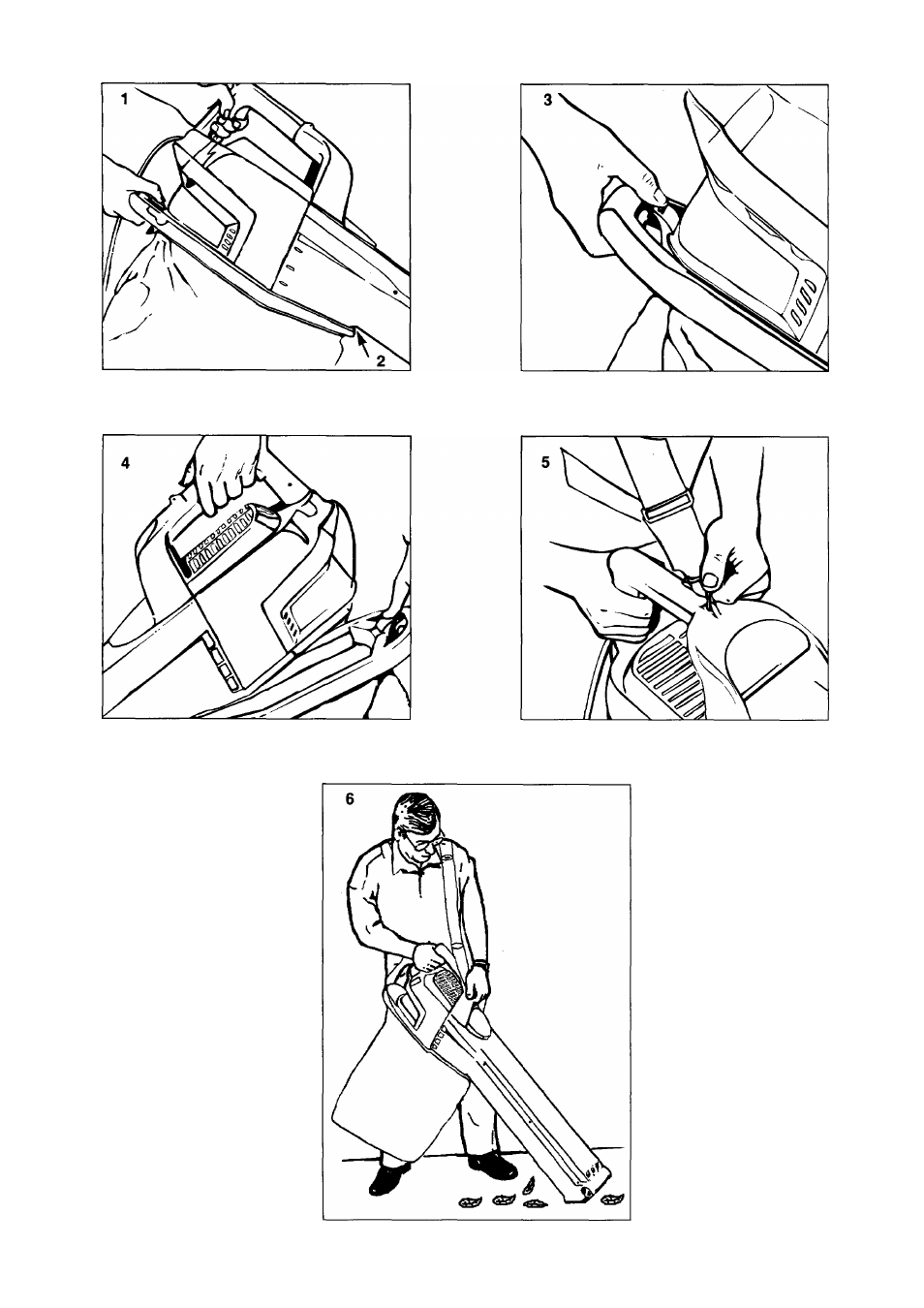 1

2

3

4

5

6