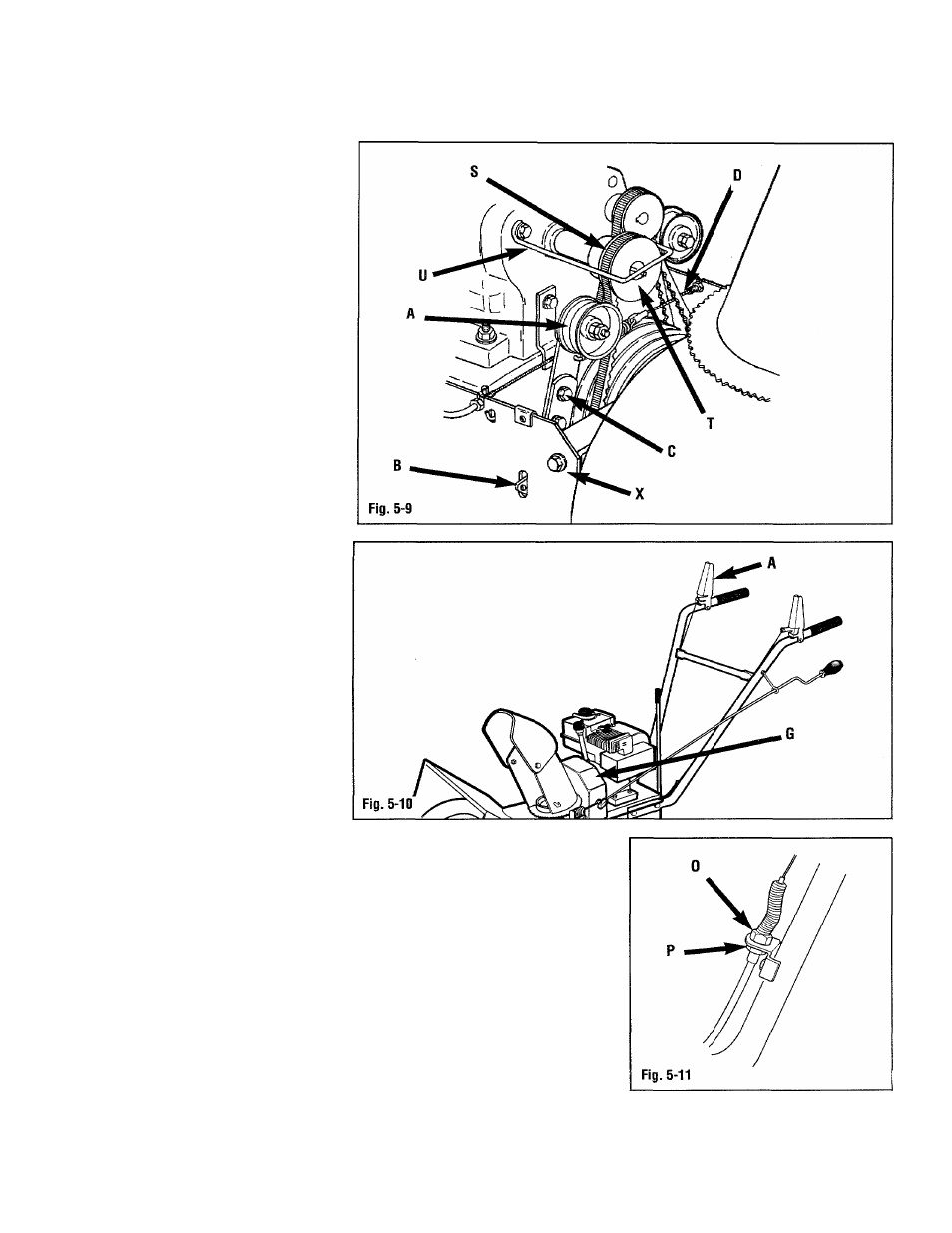 S
D
U
A
T
C
B
X
Fig. 5-9

A
G
Fig. 5-10

O
P
Fig. 5-11