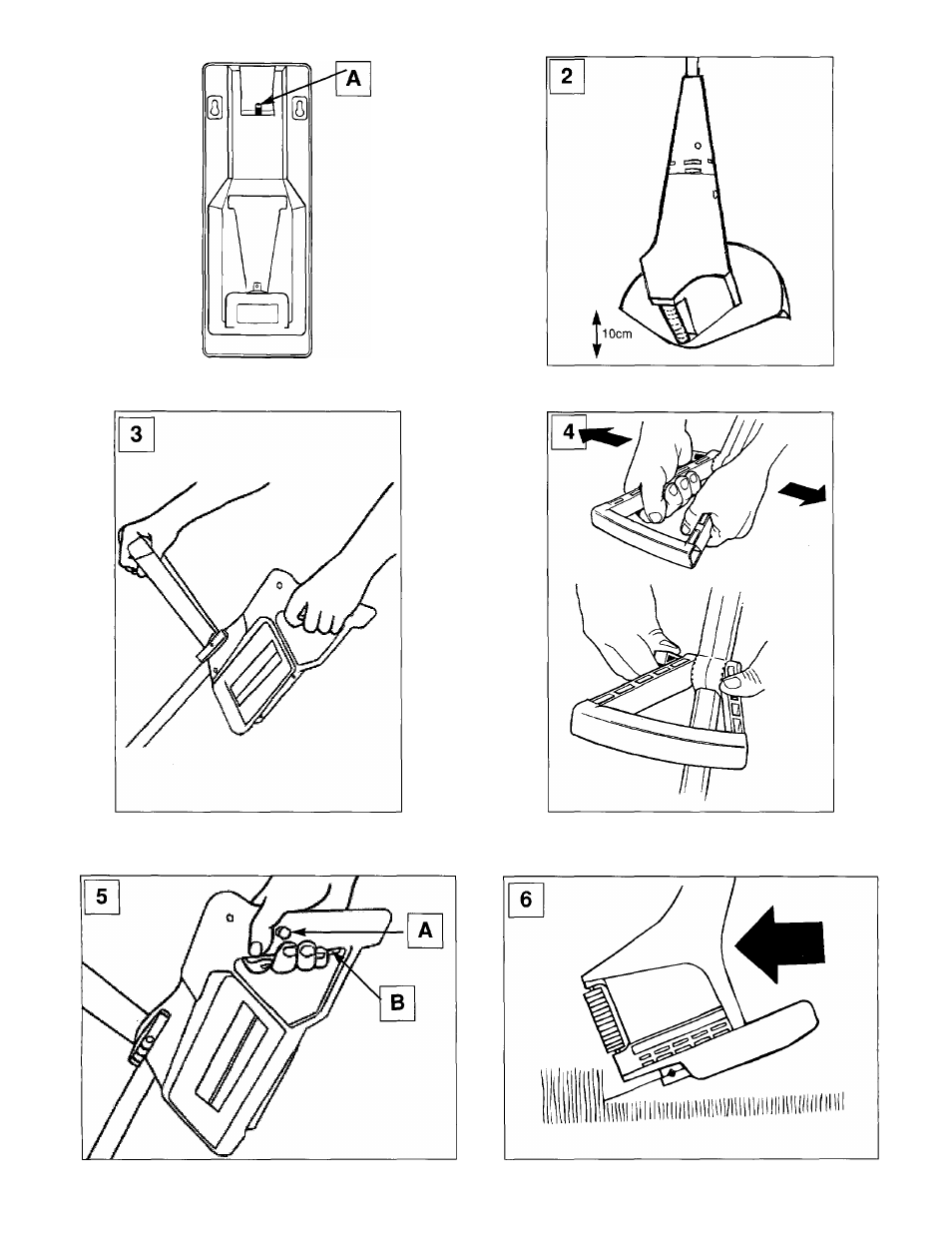 A

2

10cm

3

4

5

A

B

6