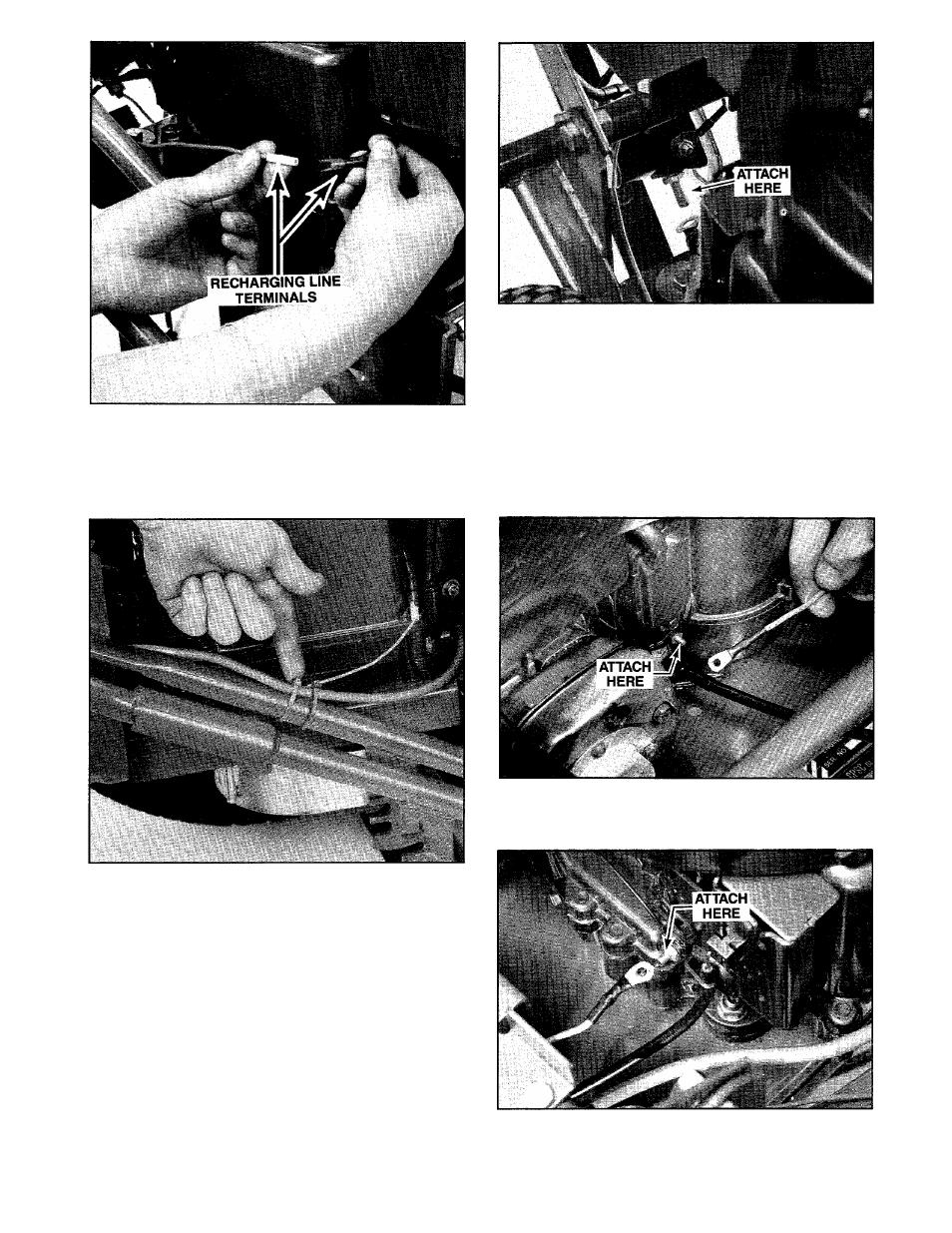 RECHARGING LINE TERMINALS

ATTACH HERE

ATTACH HERE

ATTACH HERE