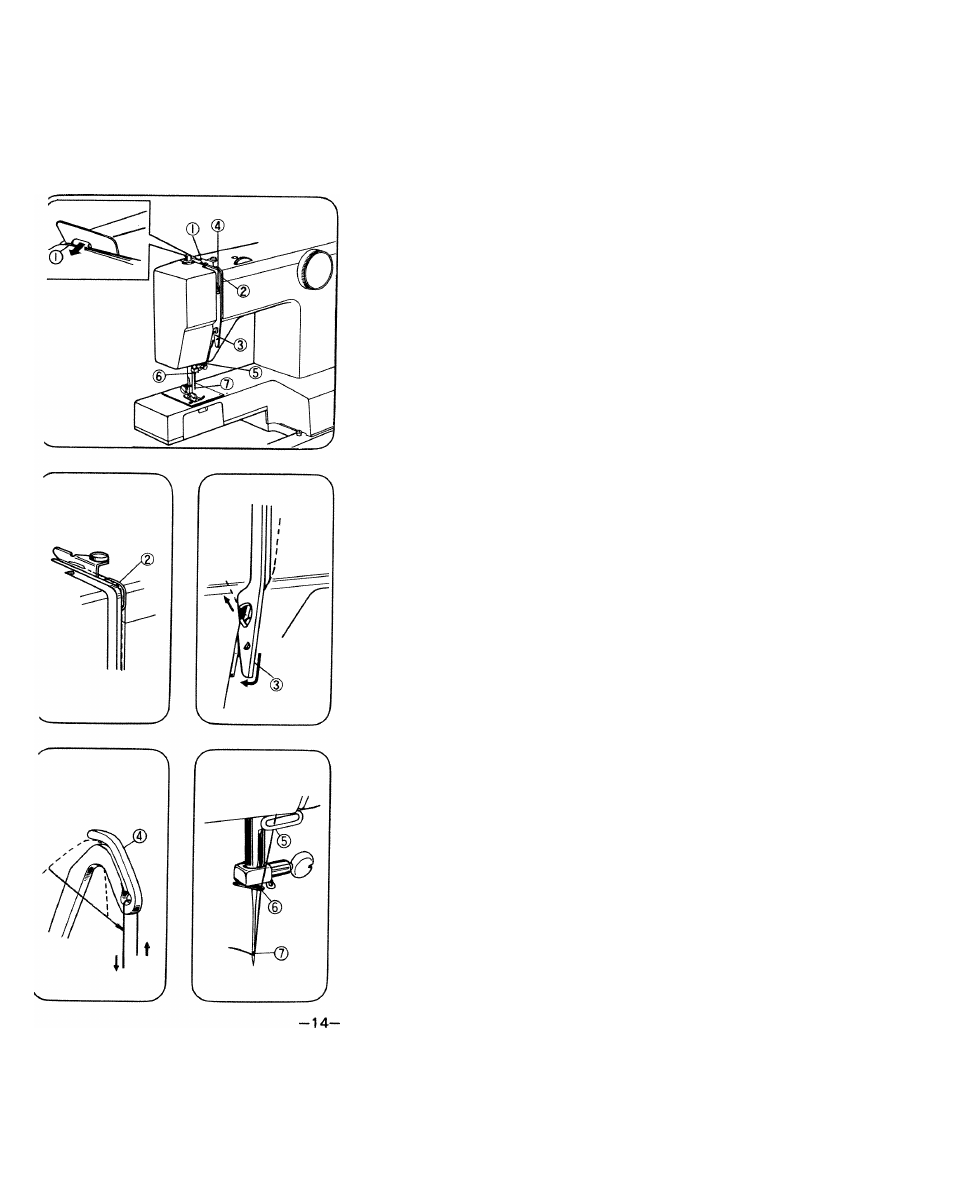 ①
① ④
②
③
⑥ ⑤
⑦

②

③

④

⑤
⑥
⑦

—14—