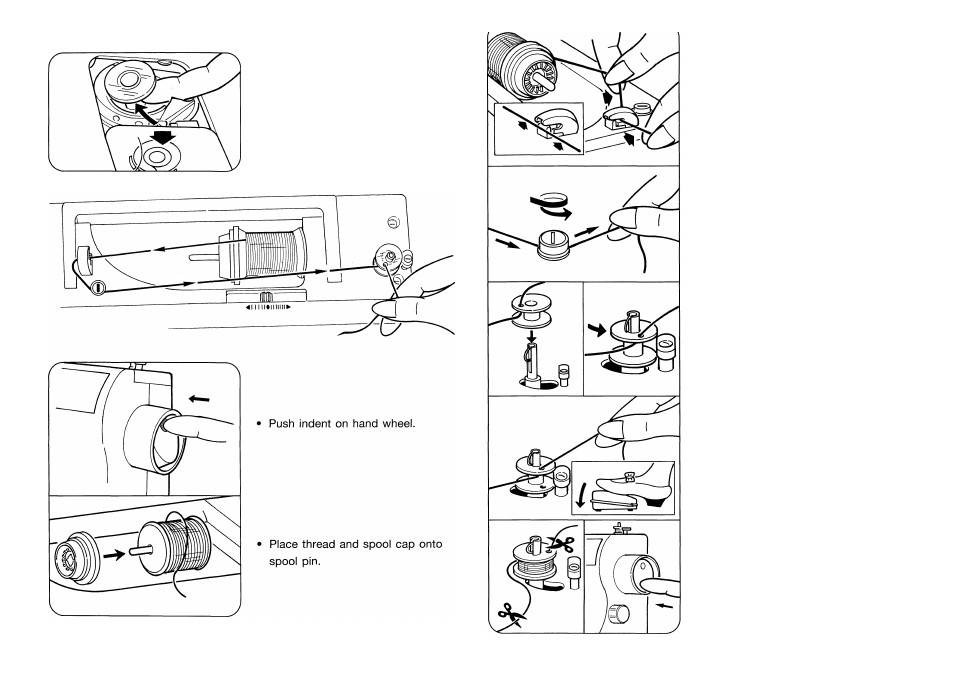 • Push indent on hand wheel.

• Place thread and spool cap onto spool pin.