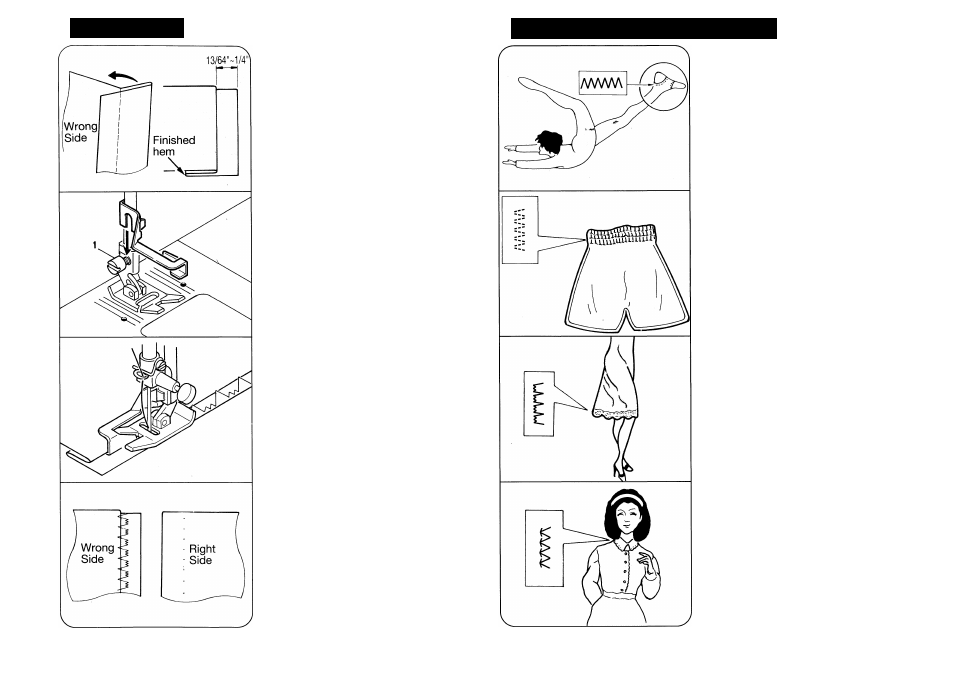 13/64"~1/4"

Wrong Side

Finished hem

1

Wrong Side

Right Side