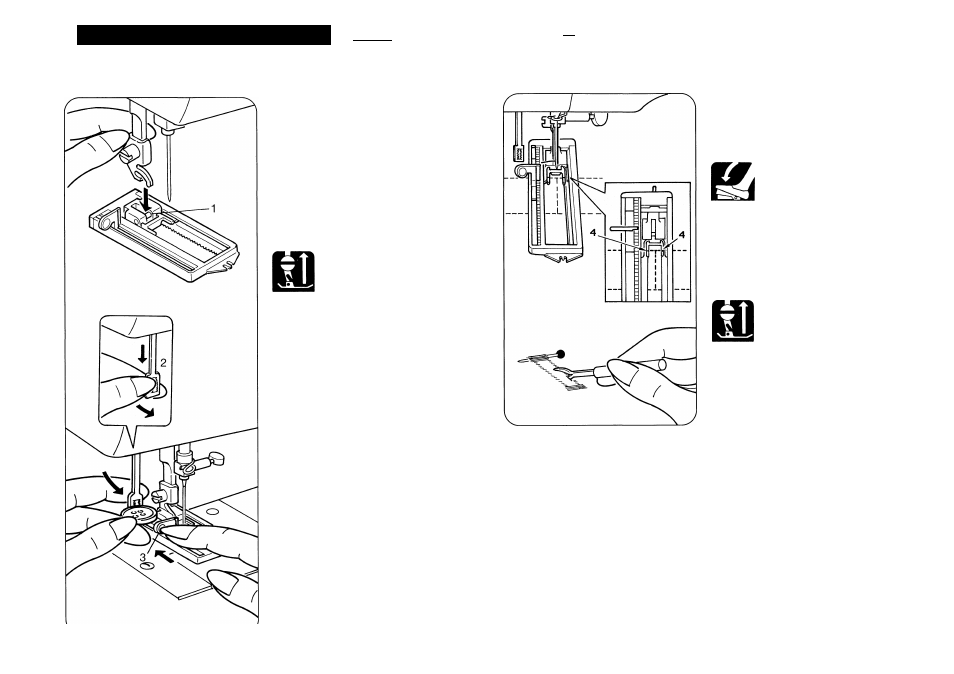 1

2

3

4

4