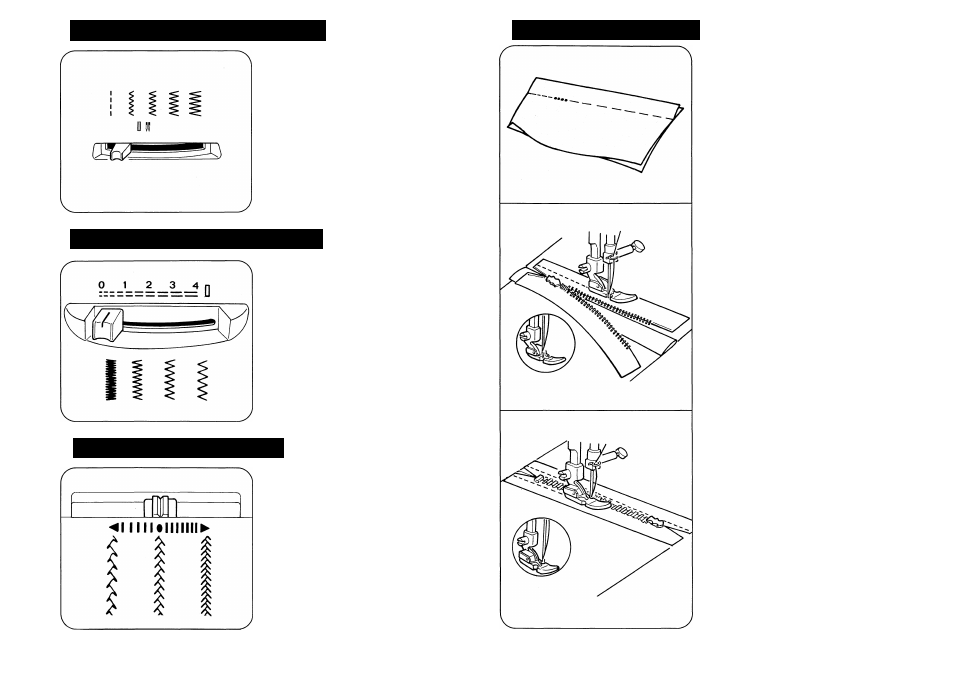 0 1 2 3 4