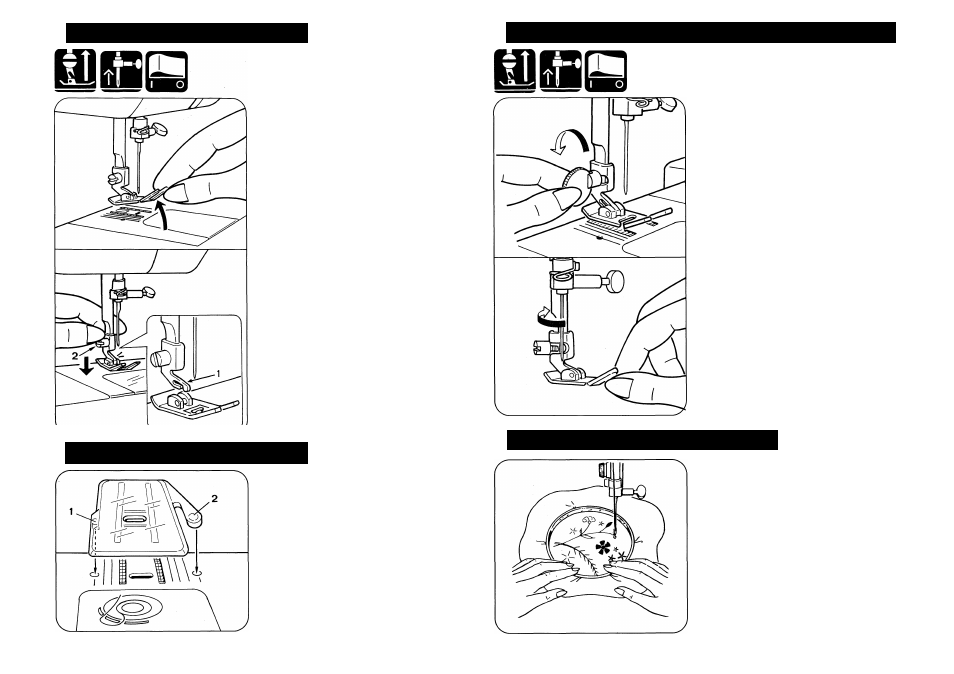 2

1

1

2