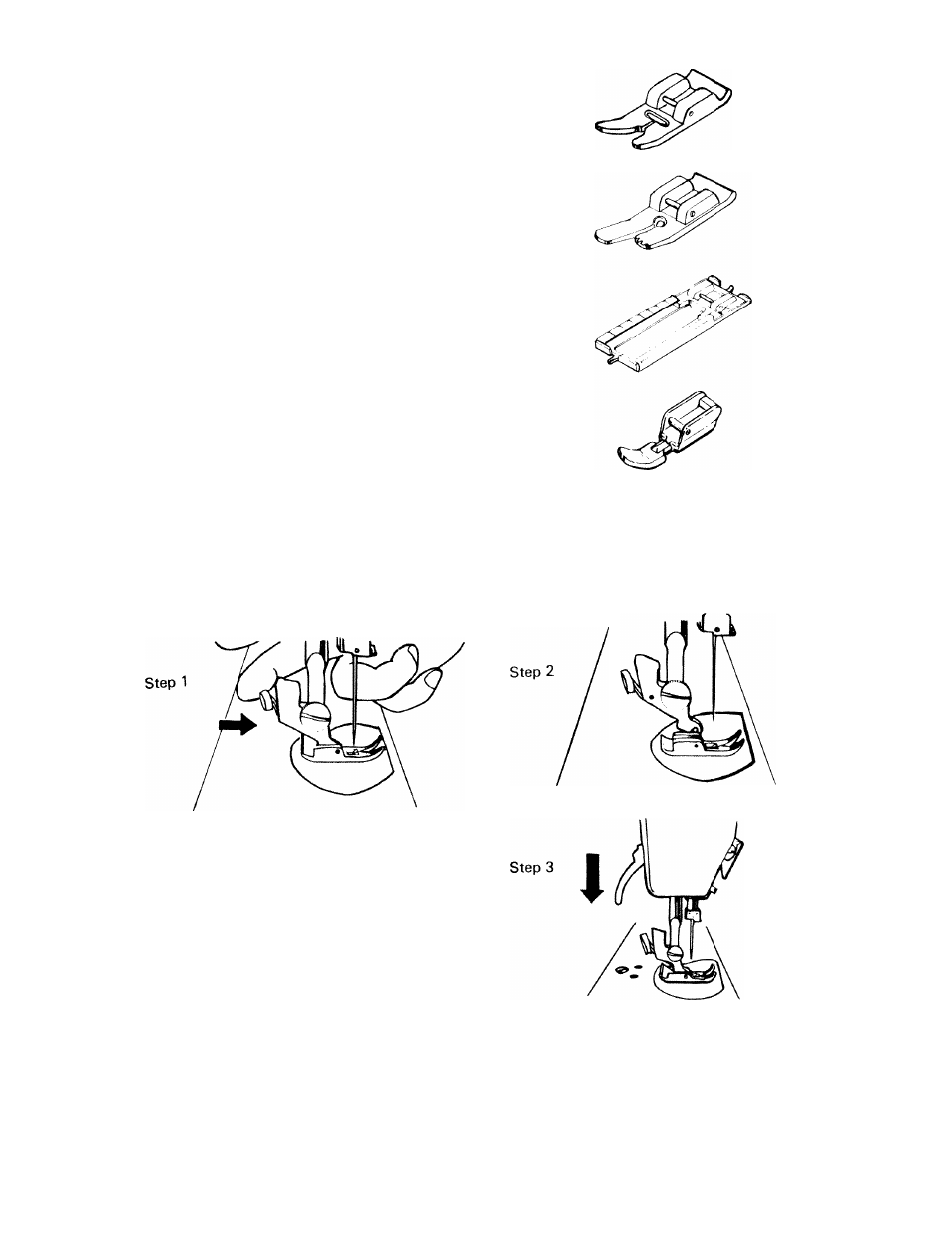 Step 1

Step 2

Step 3