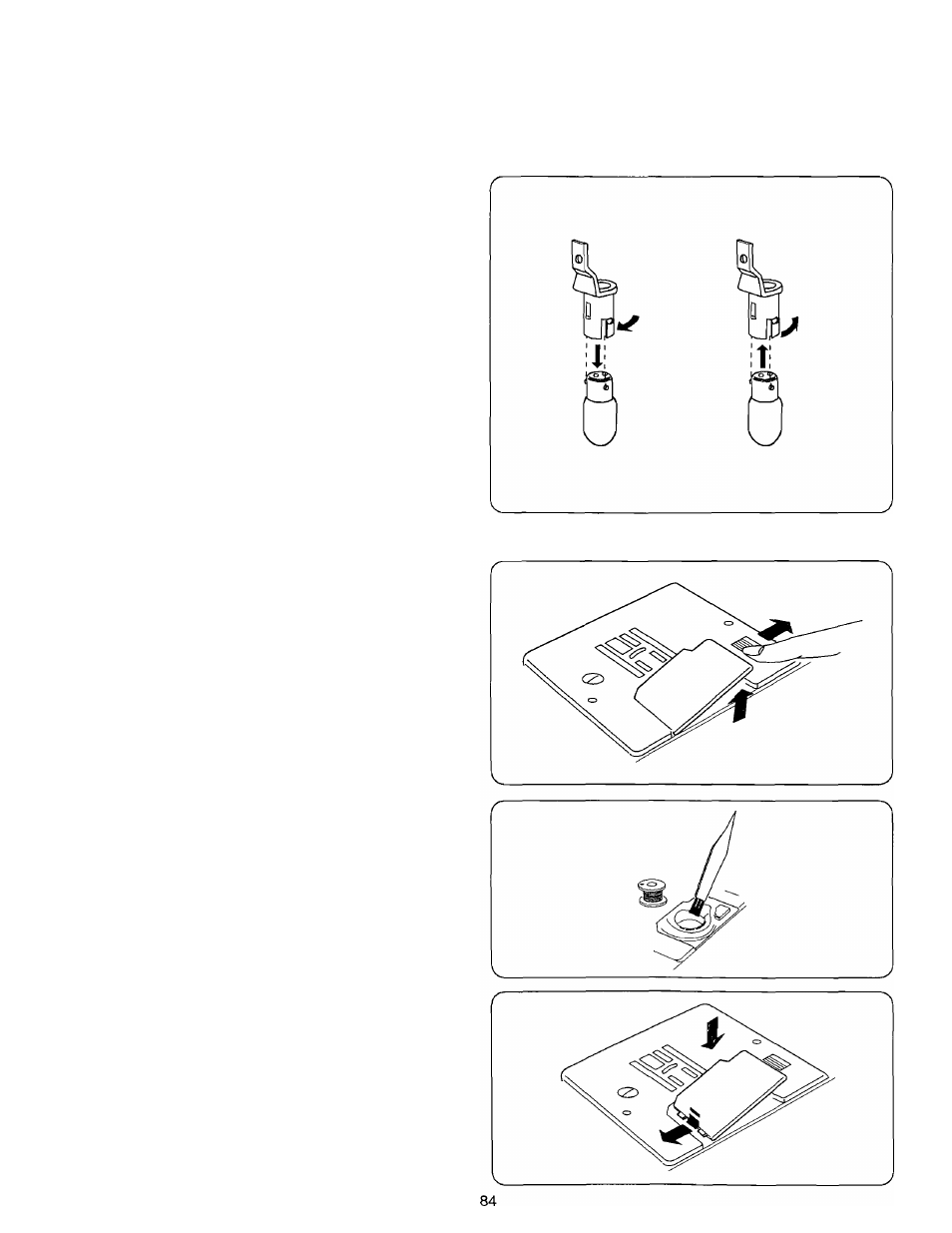 84