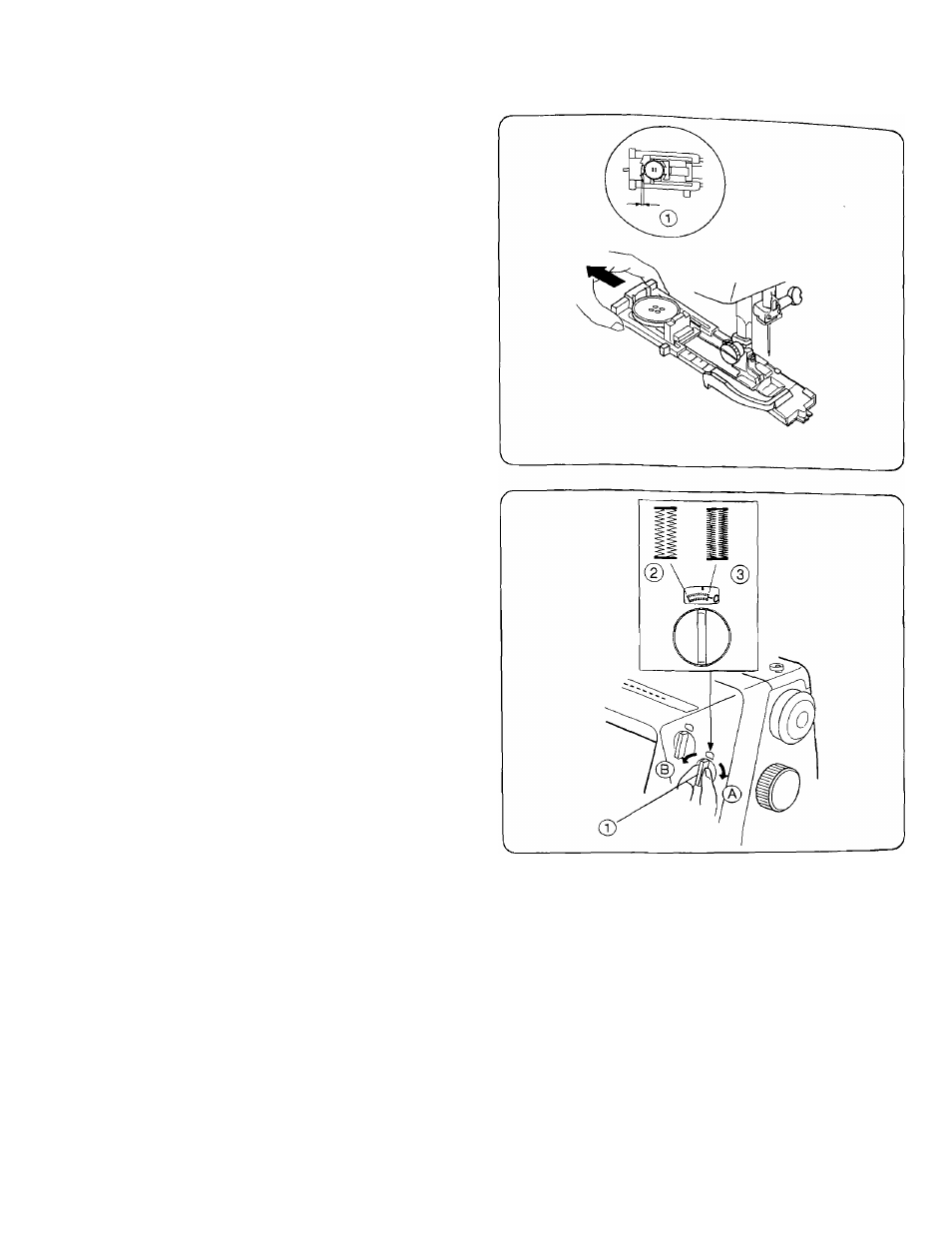 ①

②

③

Ⓑ

Ⓐ

①