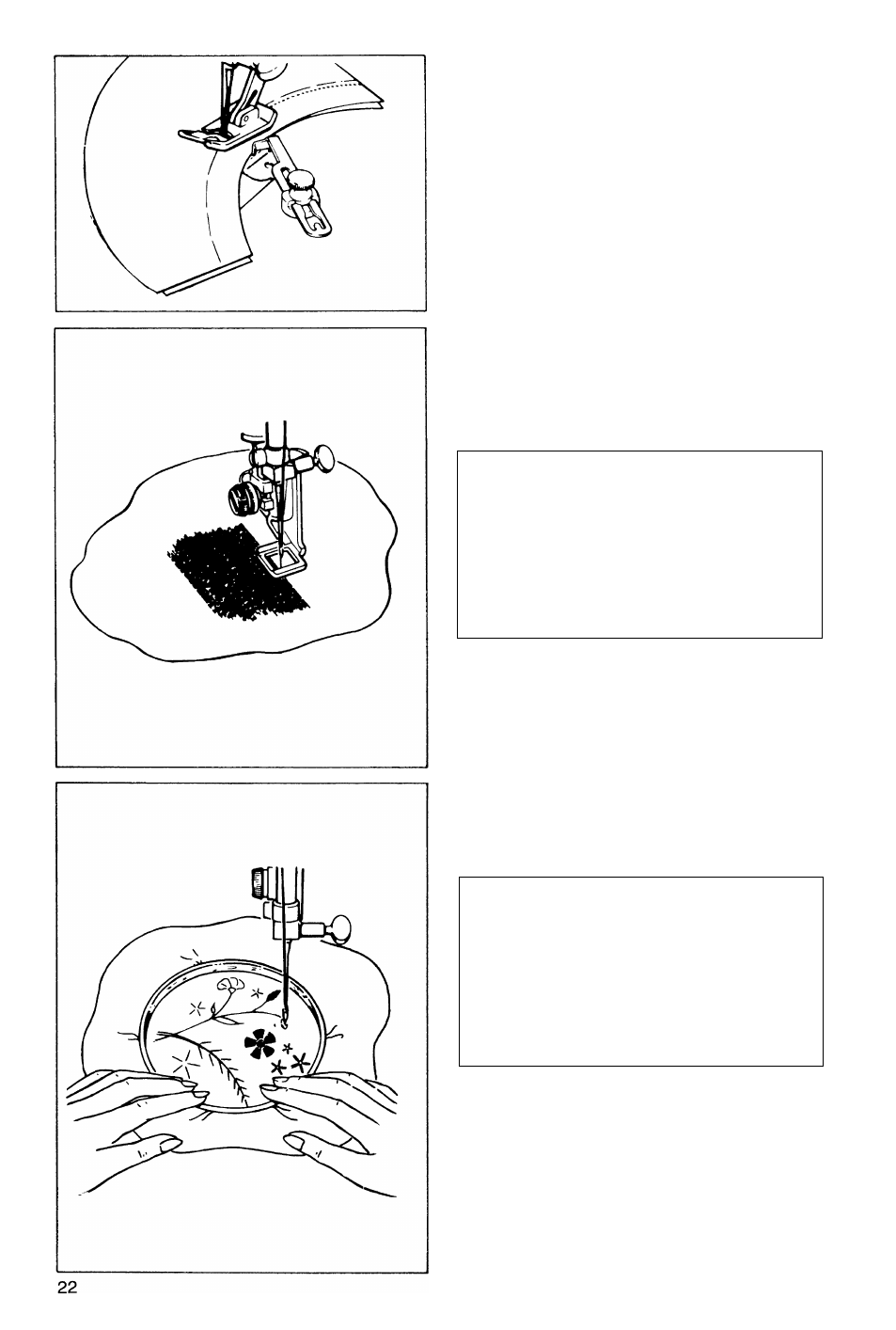 22