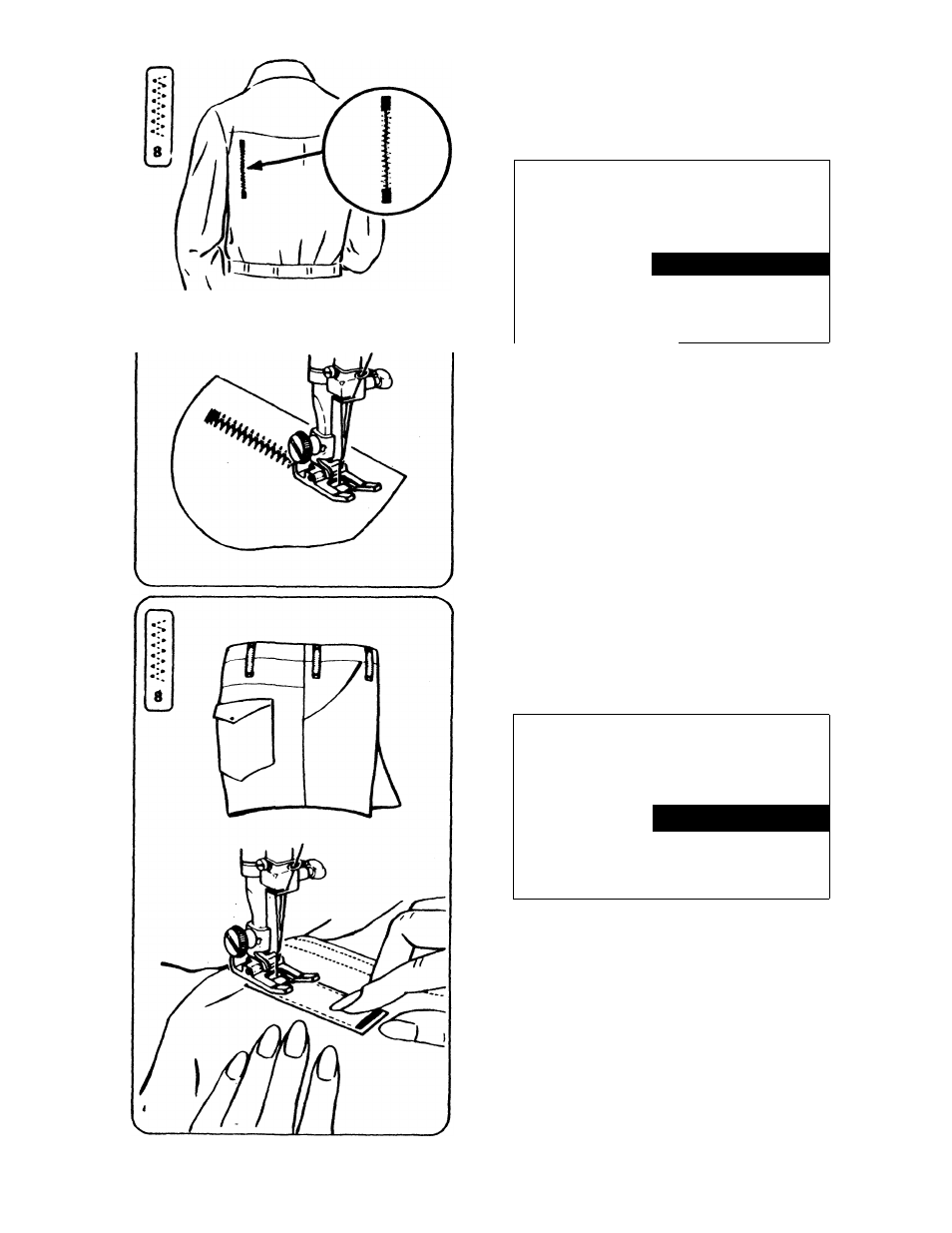 8

8