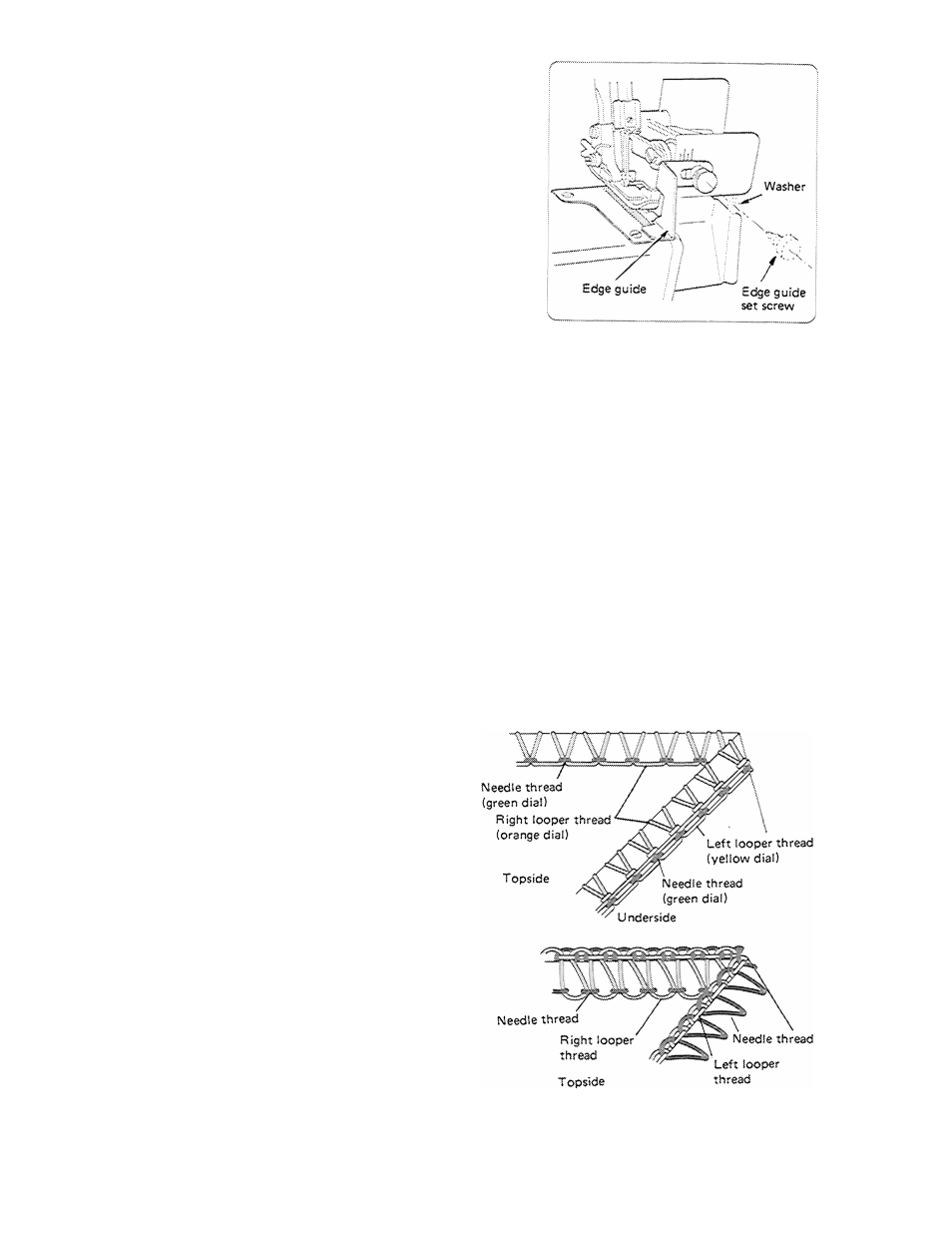 Washer

Edge guide

Edge guide set screw

Needle thread (green dial)

Right looper thread (orange dial)

Left looper thread (yellow dial)

Topside

Needle thread (green dial)

Underside

Needle thread

Right looper thread

Needle thread

Left looper thread

Topside