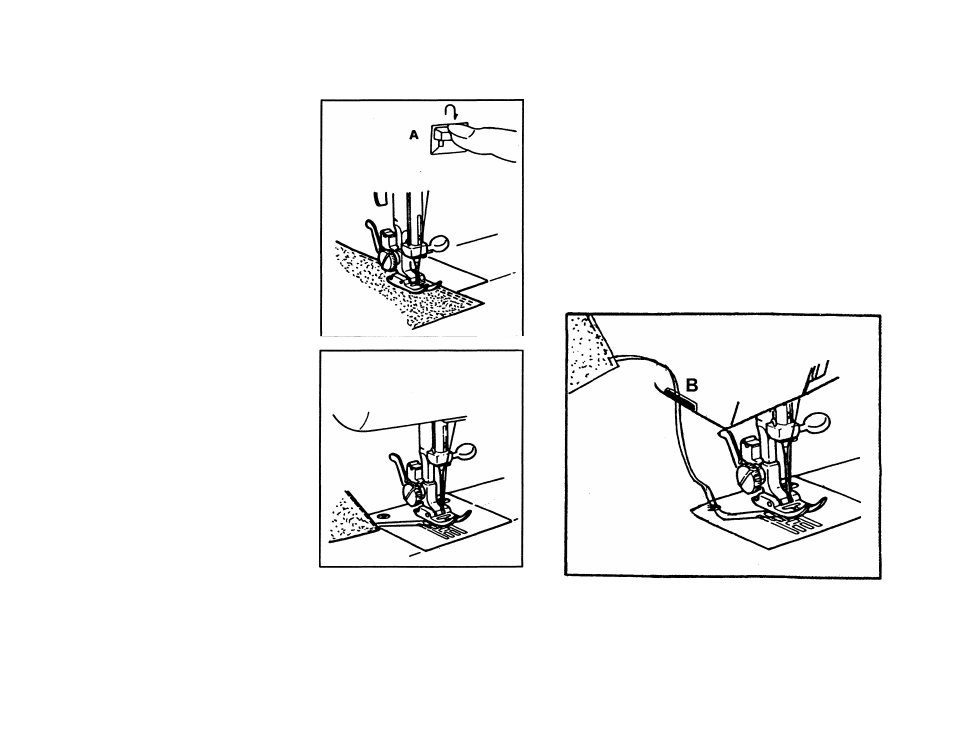 A

B