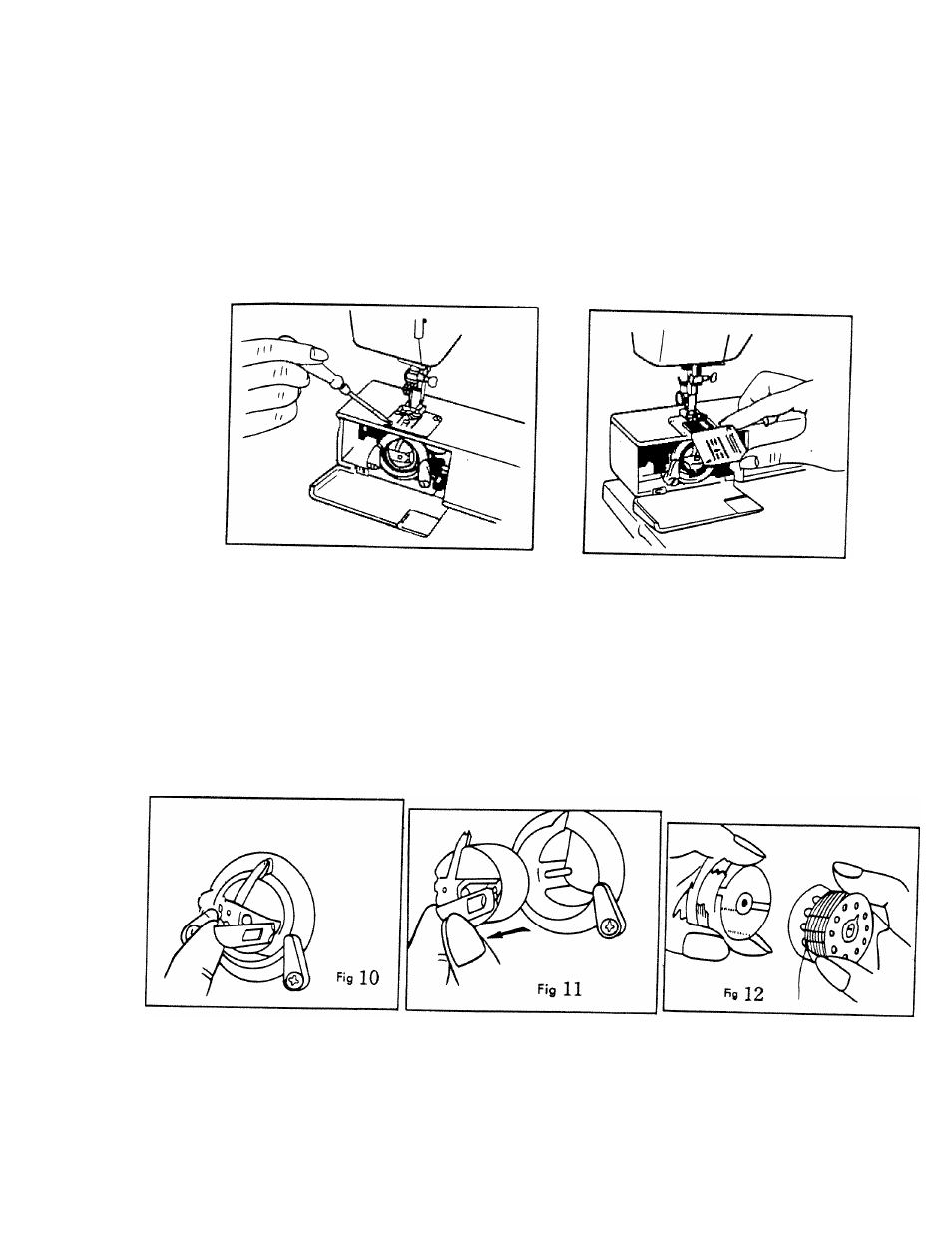 Fig 10

Fig 11

Fig 12