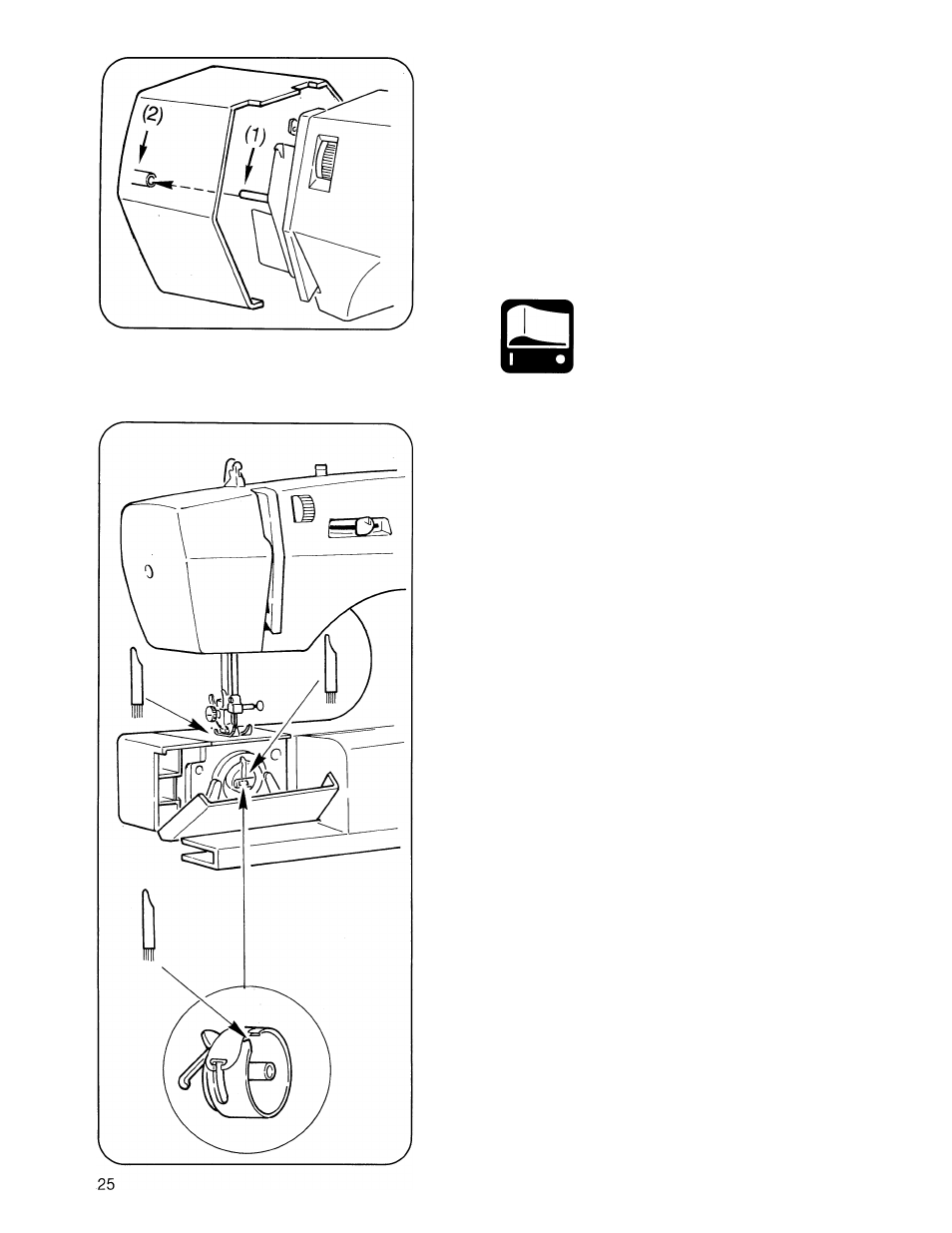 (2)
(1)

25