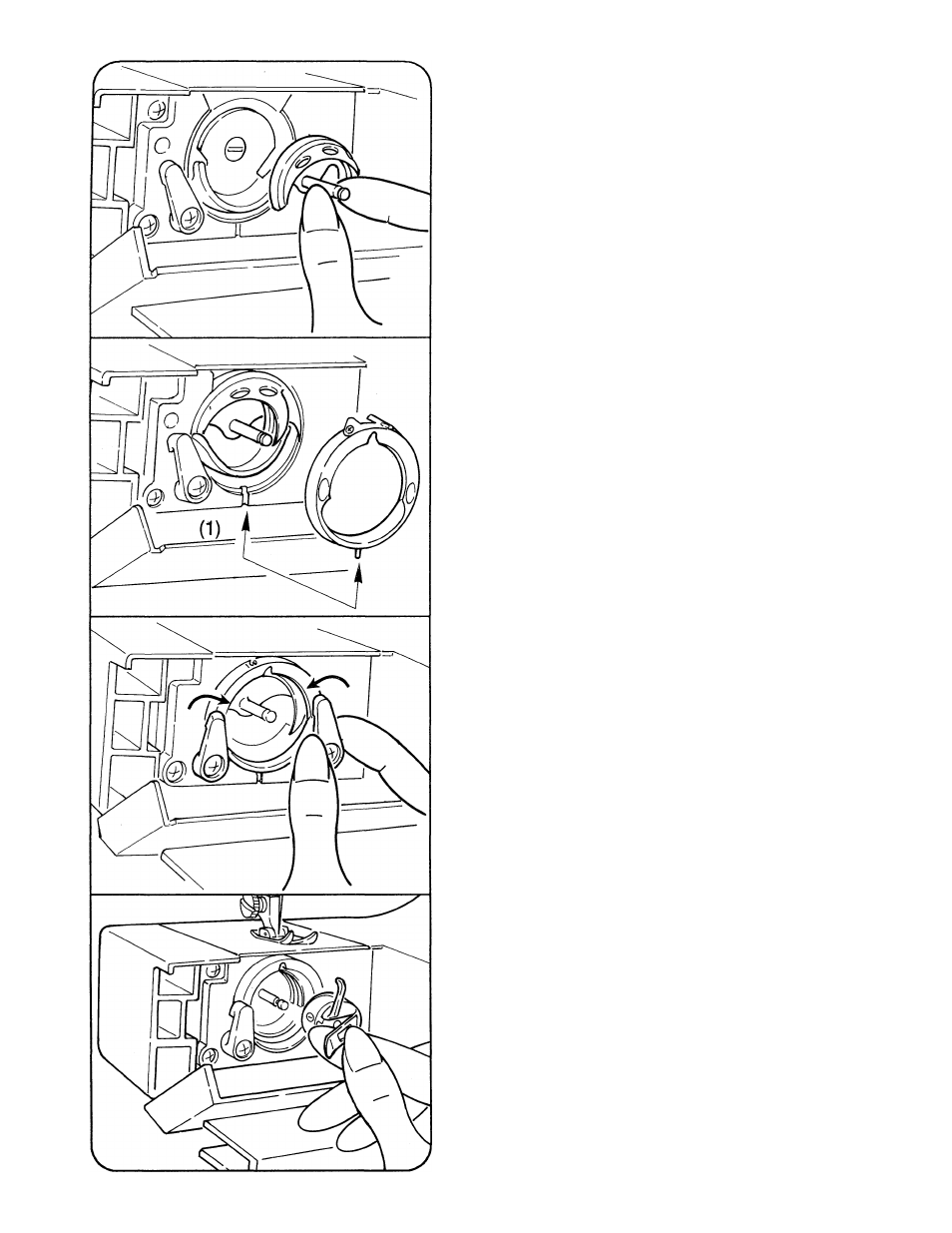 (1)