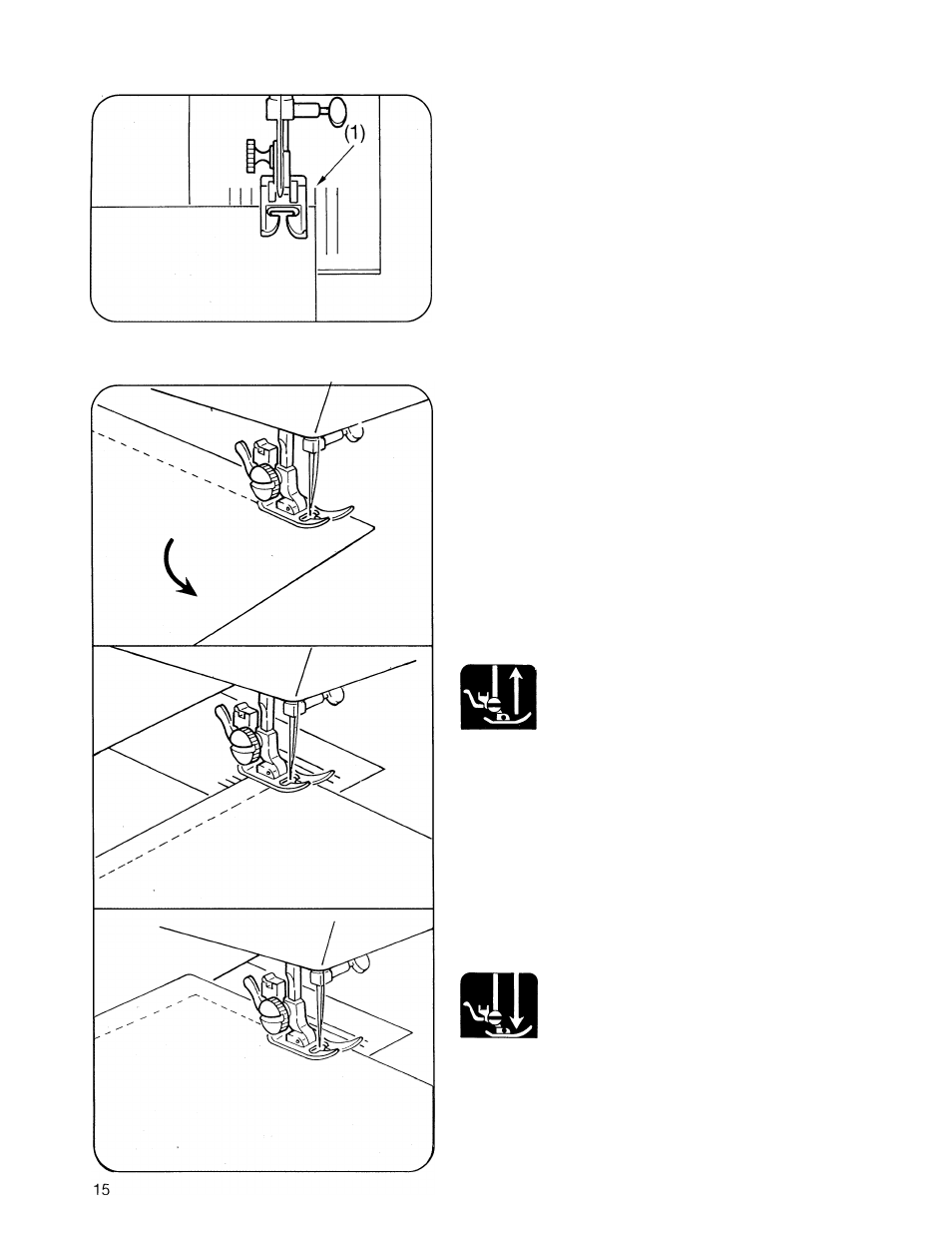 (1)

15