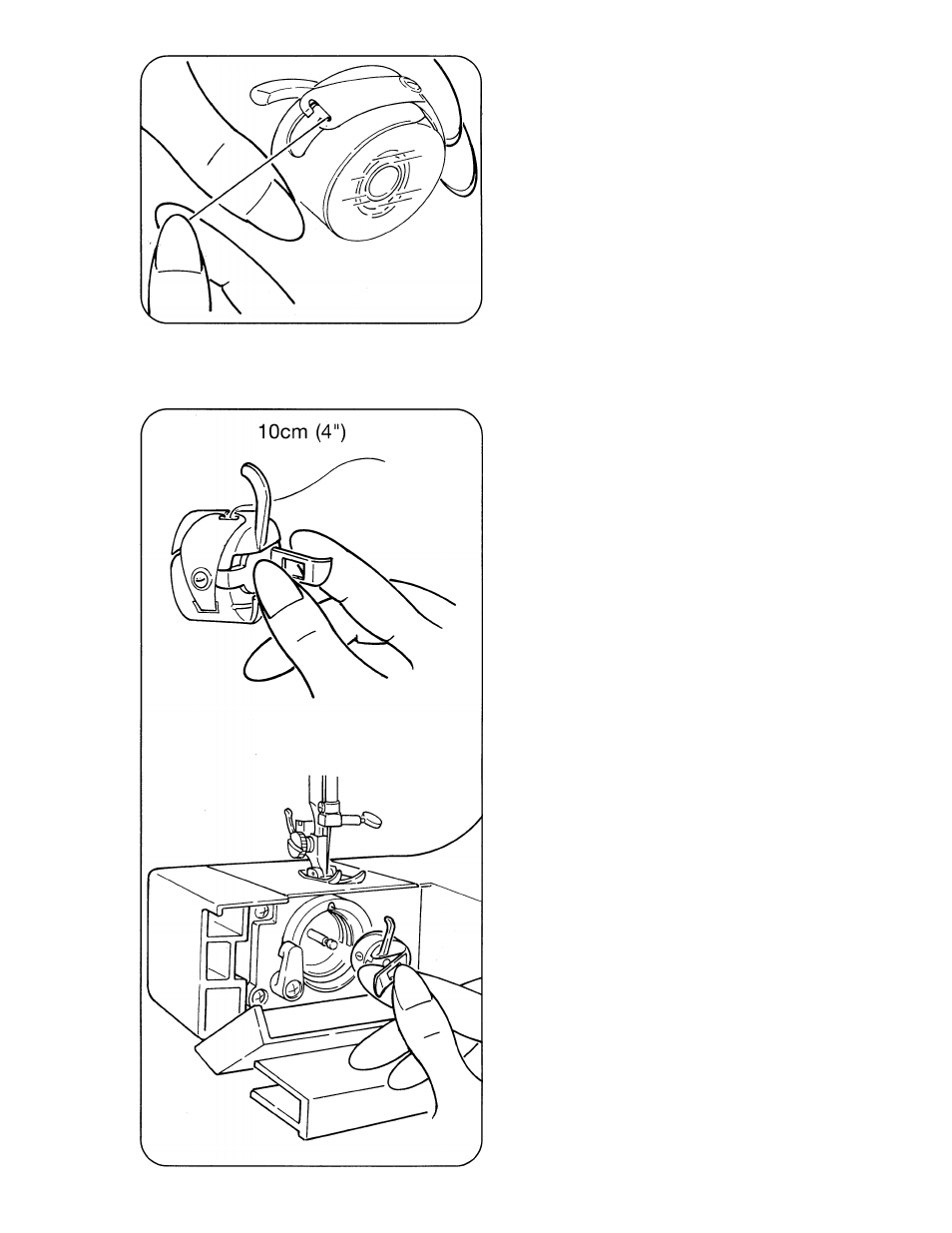 10cm (4")