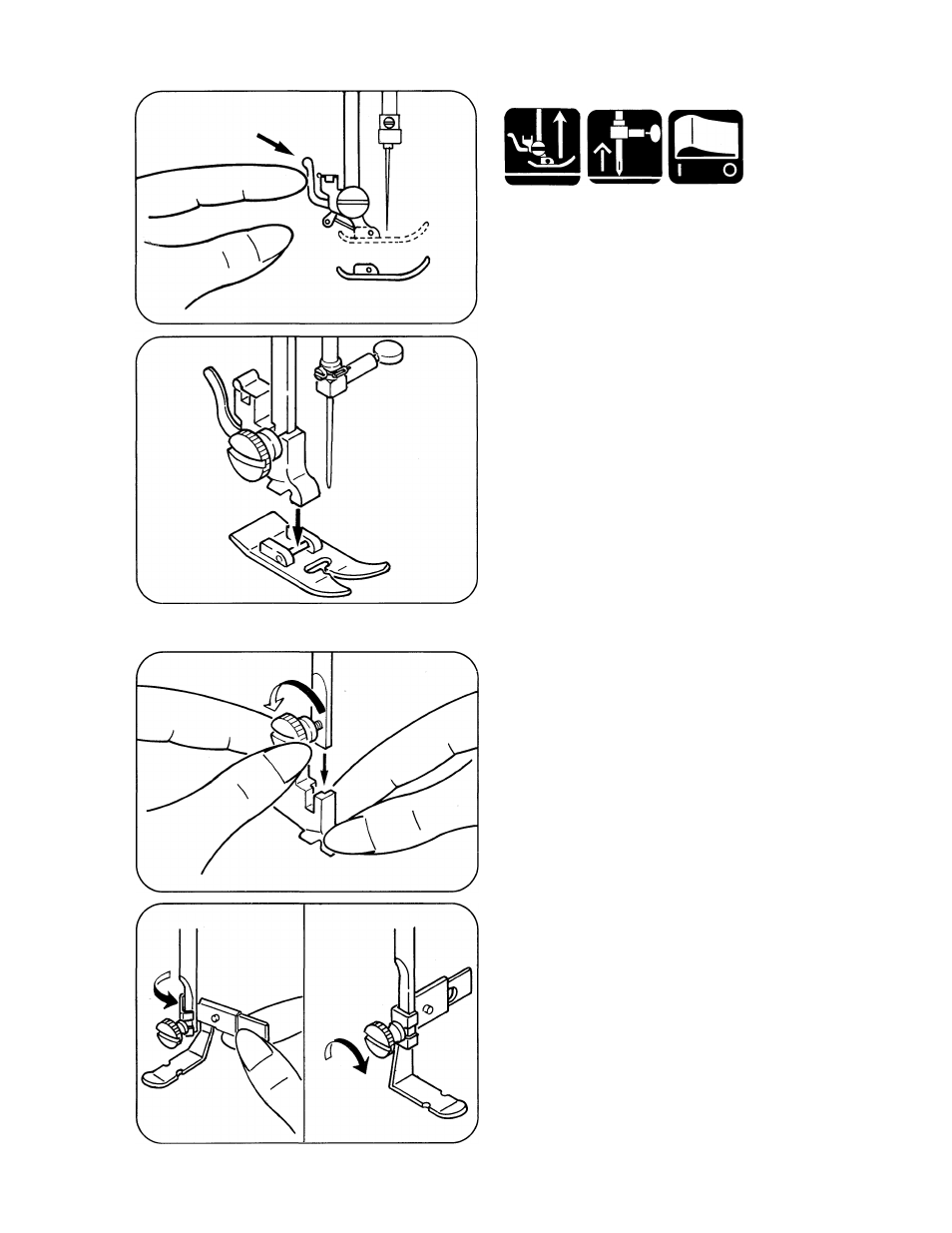 I O