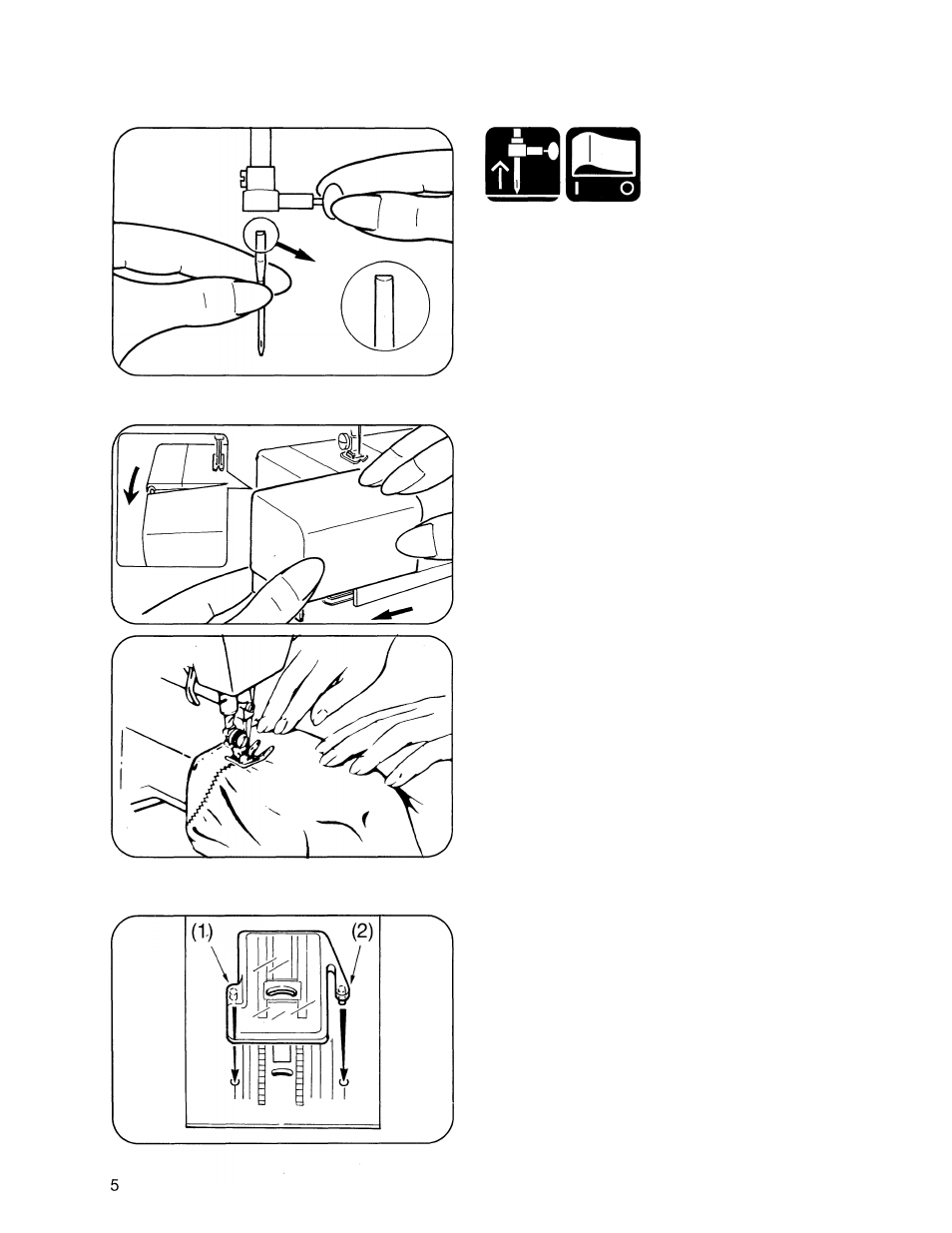 I O

(1)
(2)

5