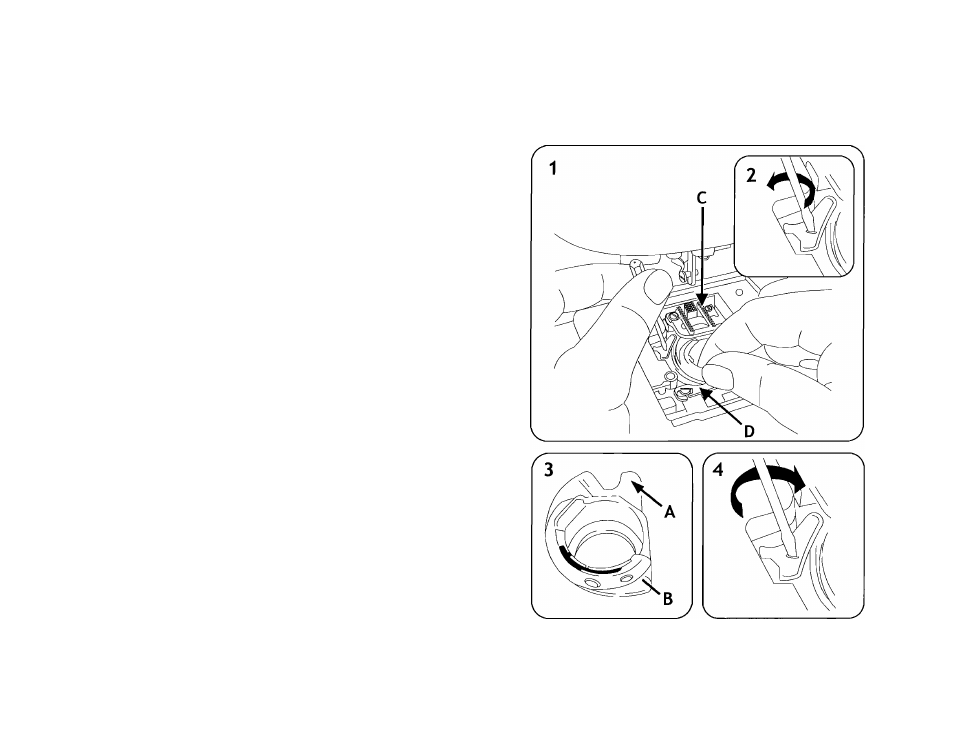 1
2
C
D
3
A
B
4