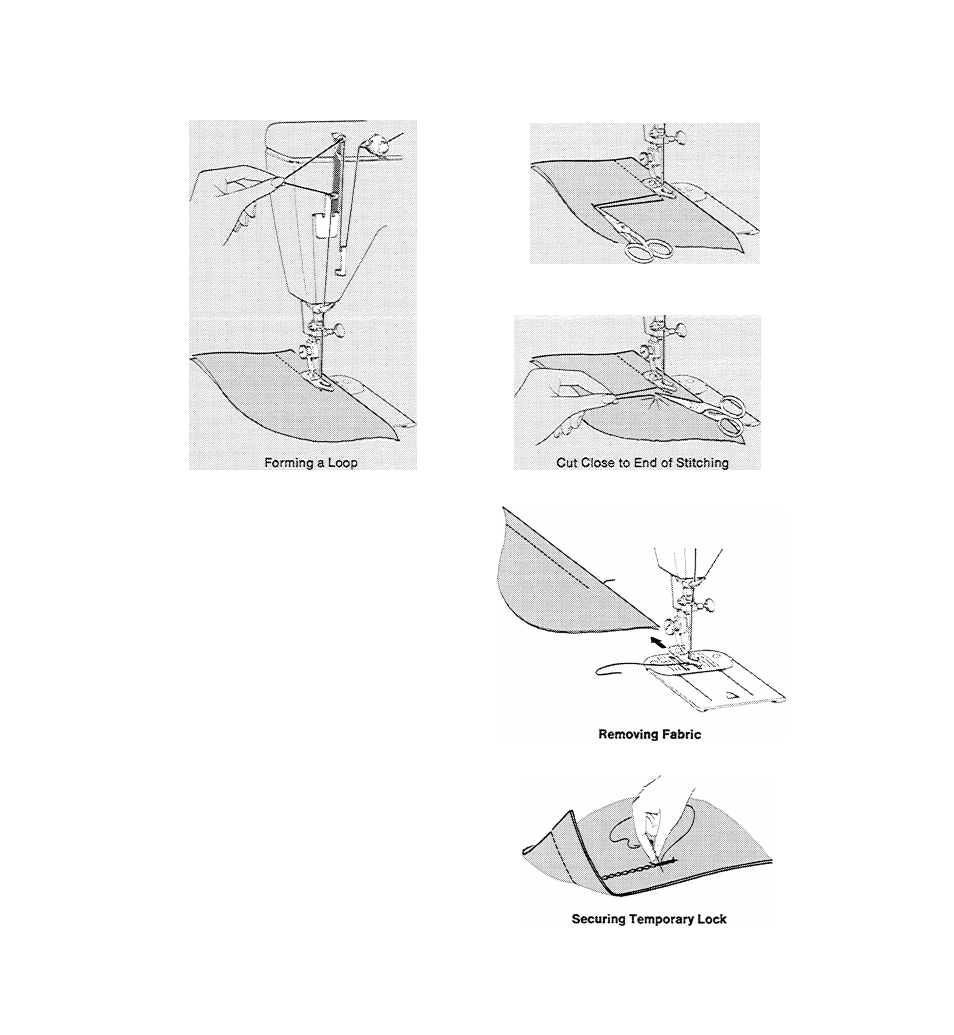 Forming a Loop

Cut Close to End of Stitching

Removing Fabric

Securing Temporary Lock