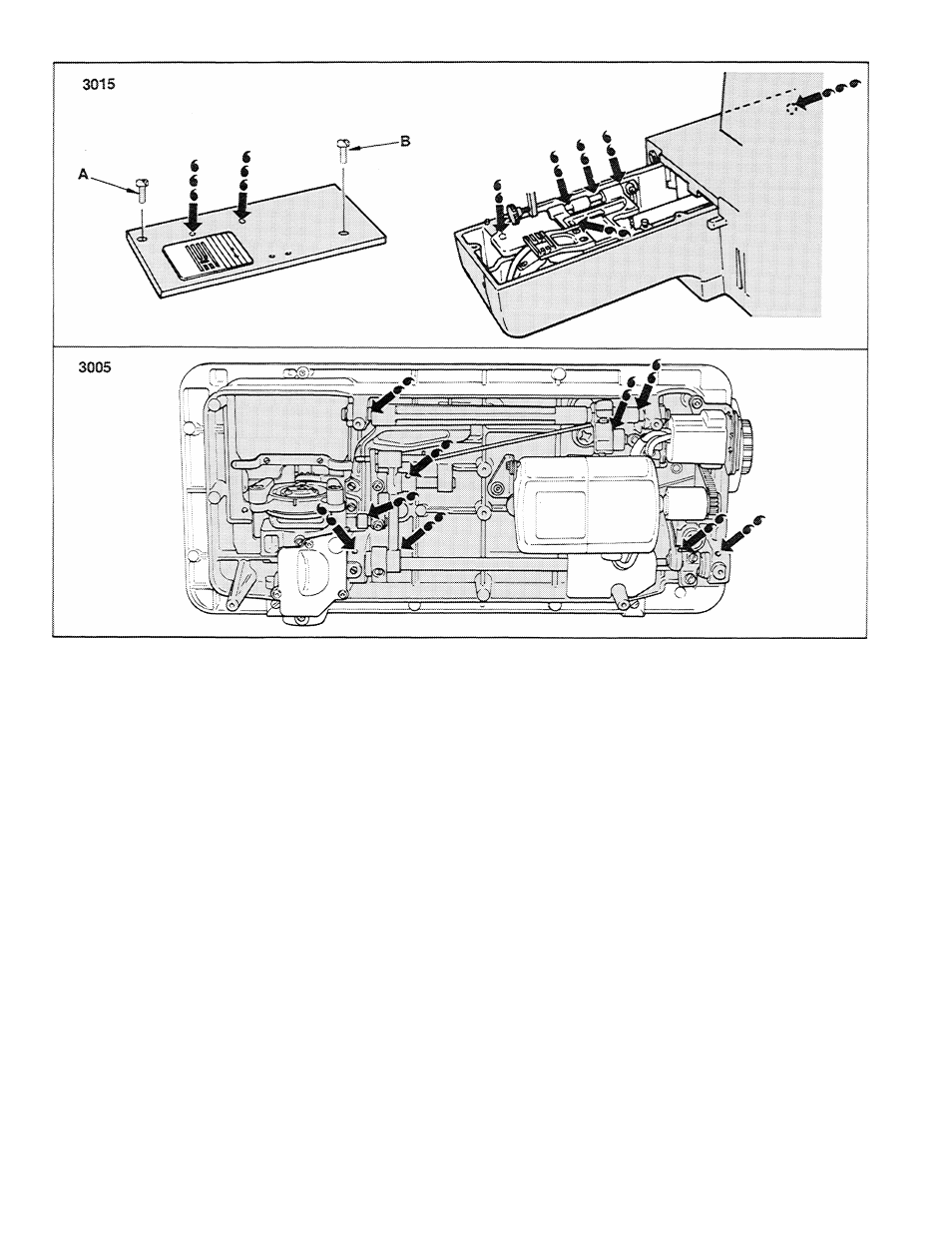 3015

A

B

3005