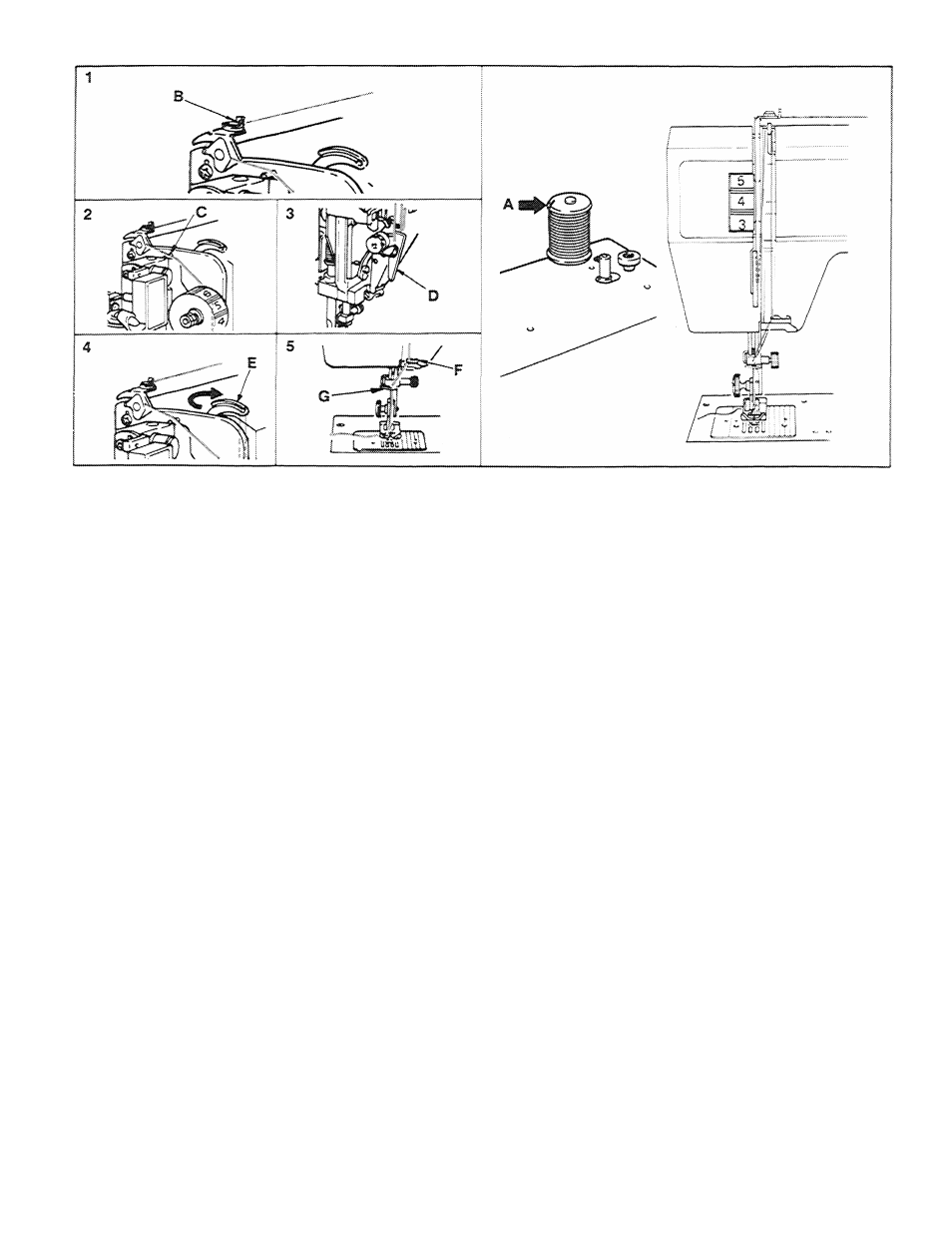 1
B
2
C
3
D
4
E
5
F
G
A
5
4
3