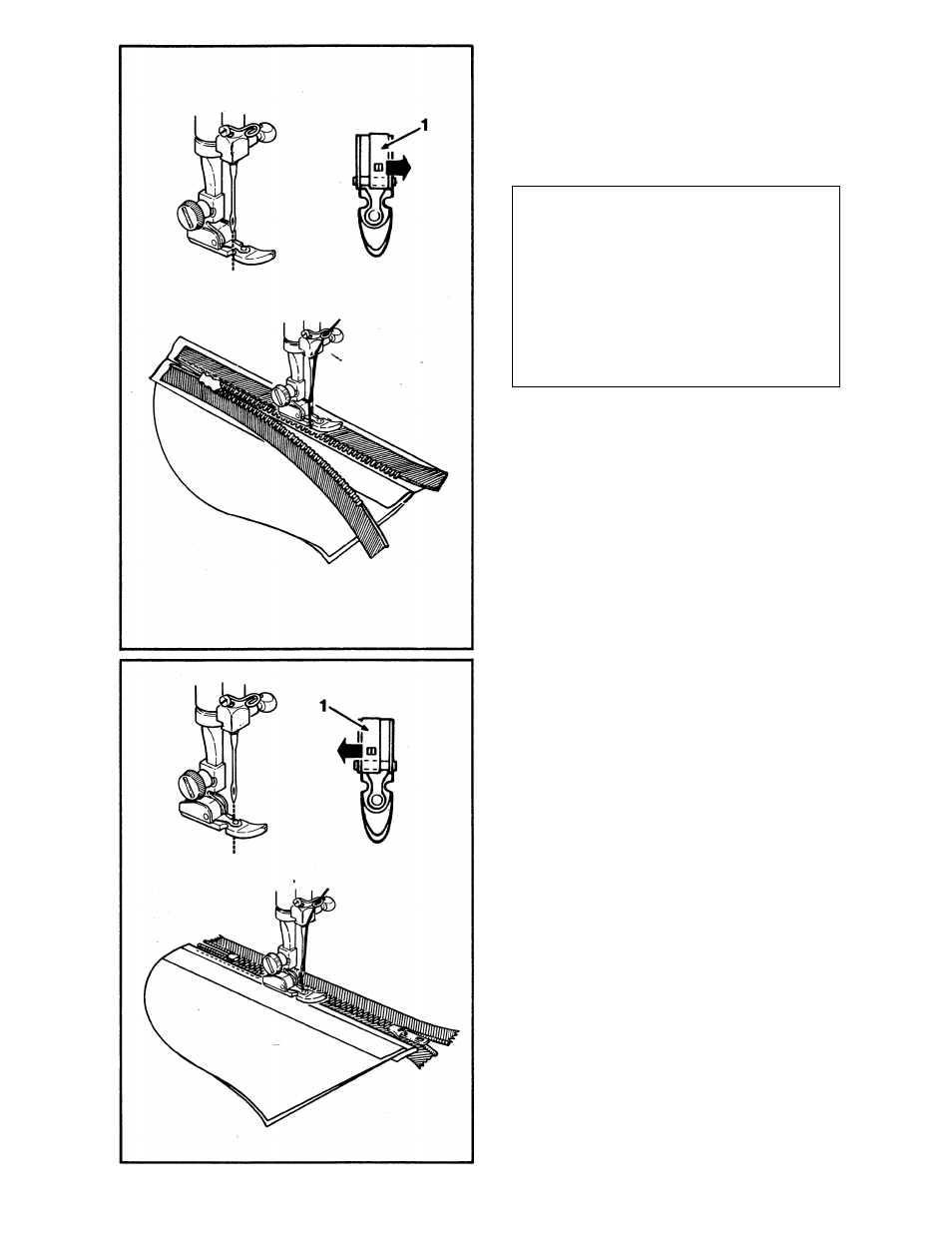 1

1