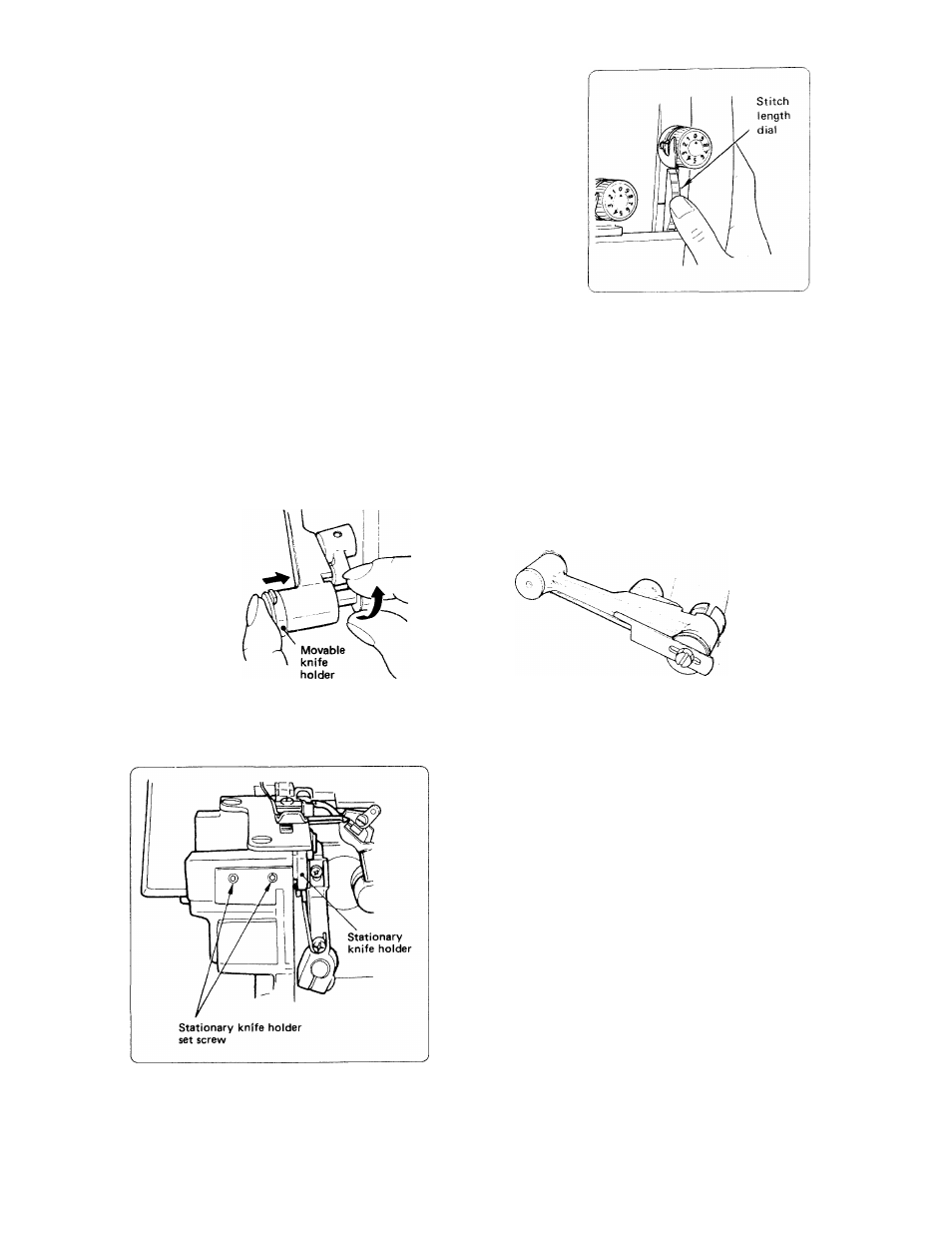 Stitch length dial

Movable knife holder

Stationary knife holder

Stationary knife holder set screw