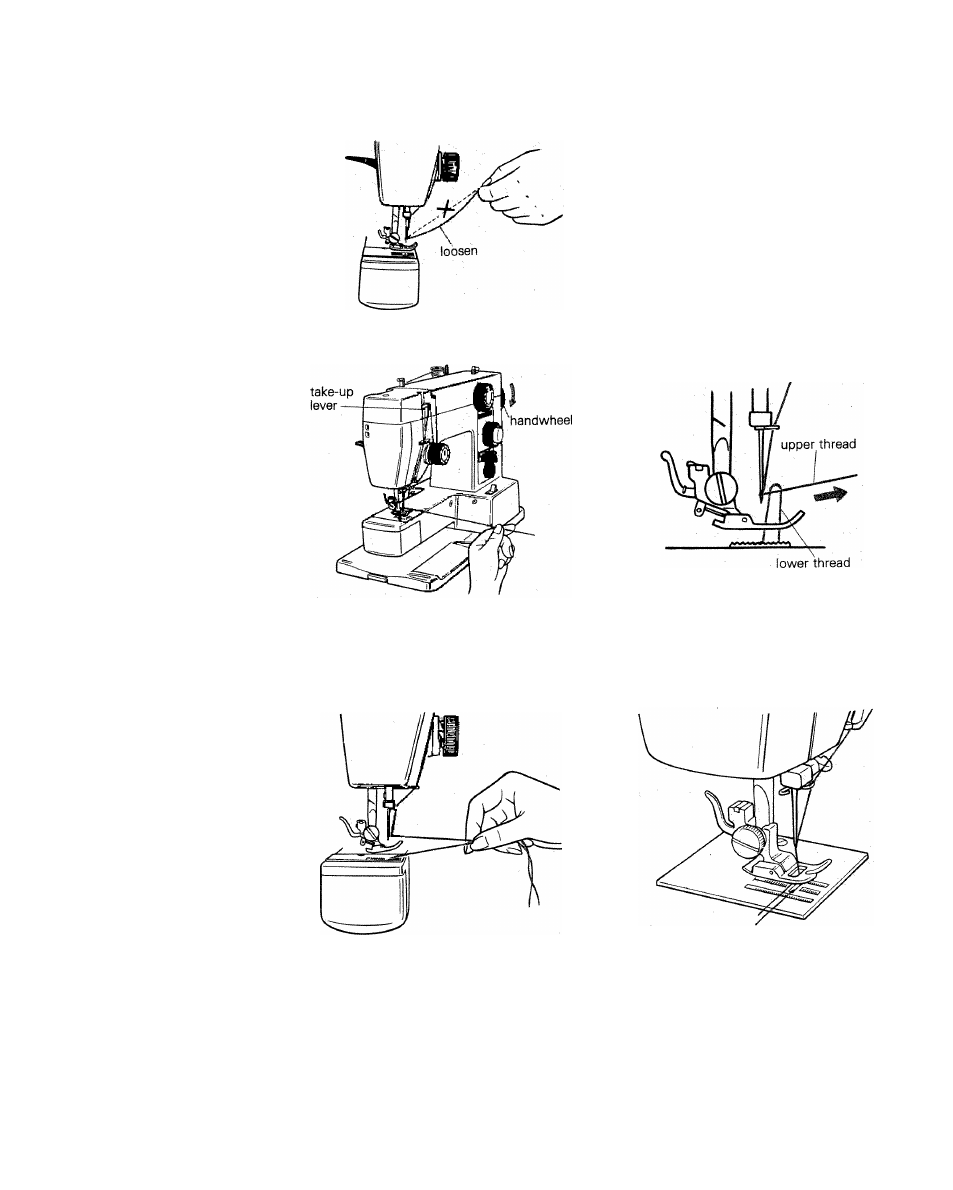 loosen

take-up lever

handwheel

upper thread

lower thread