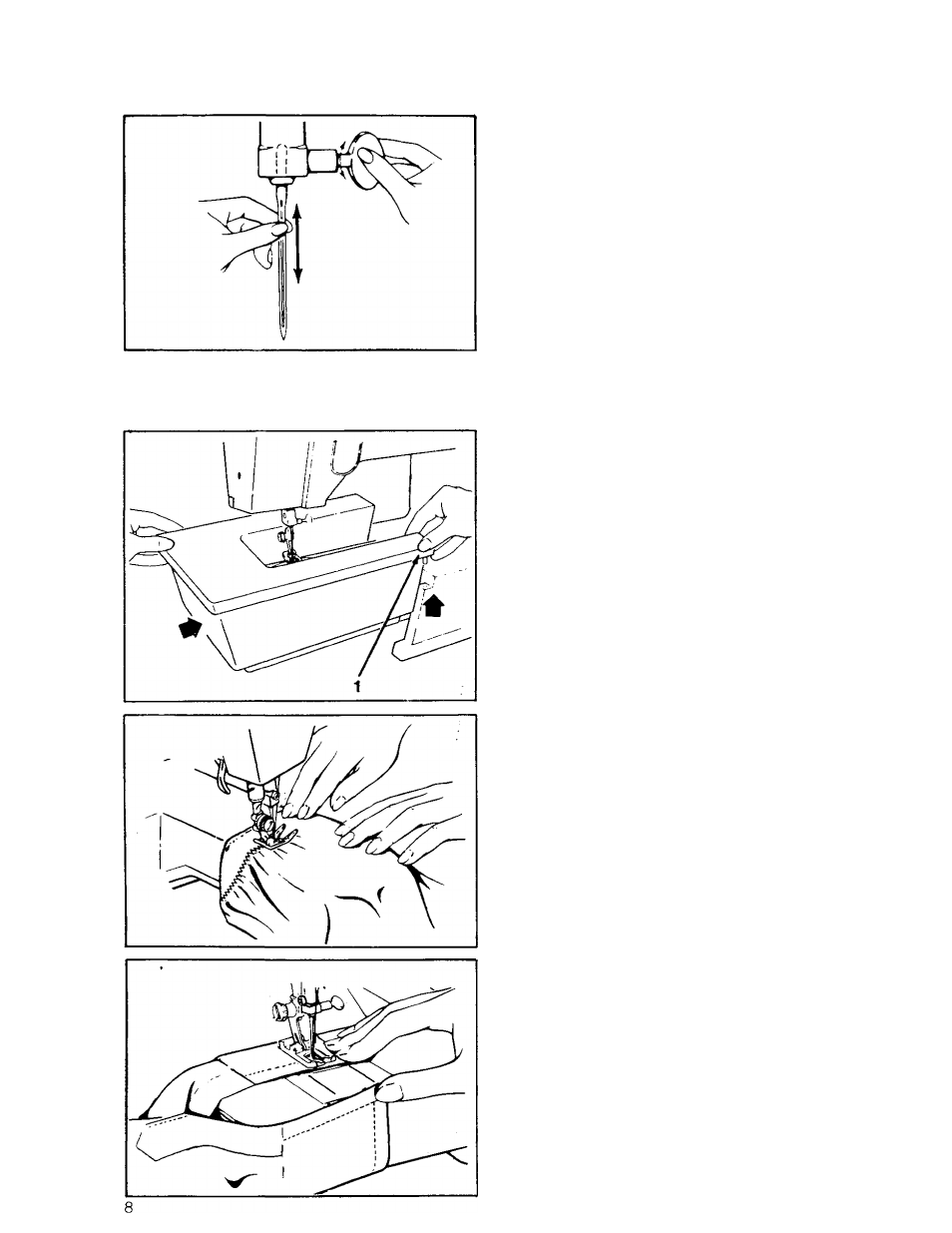 1

8