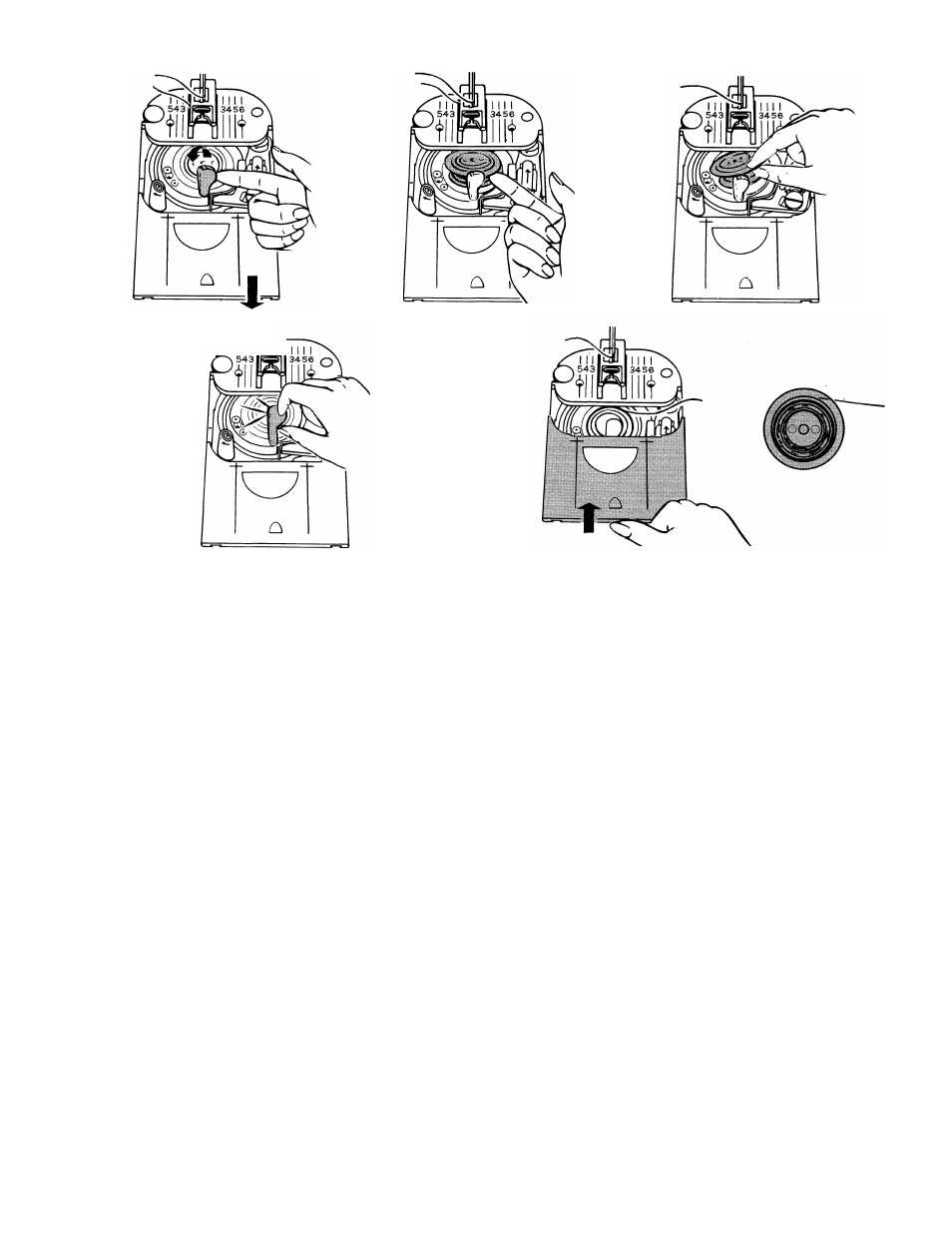 543
3456
543
3456
543
3456
543
3456
543
3456