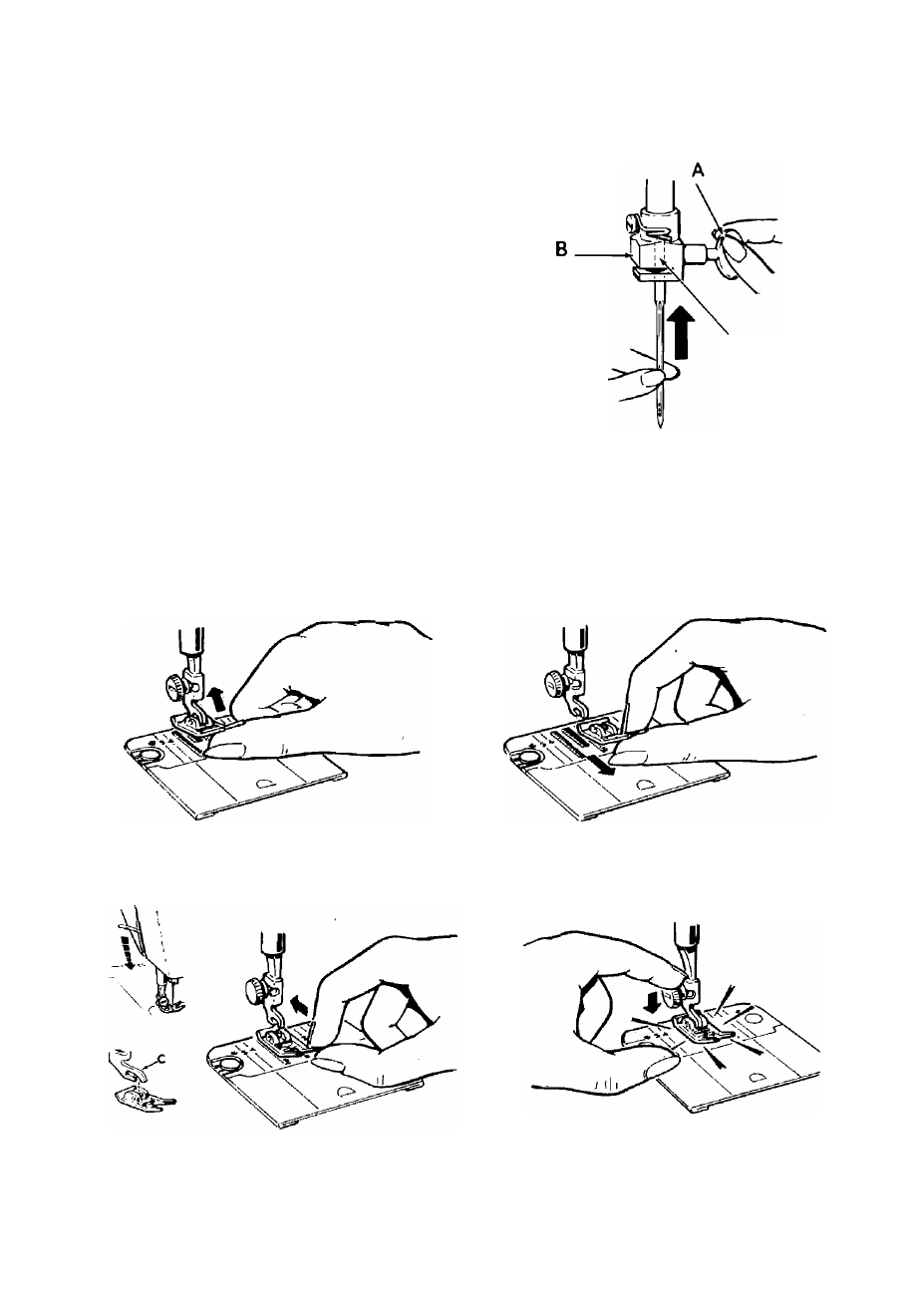 A
B
C