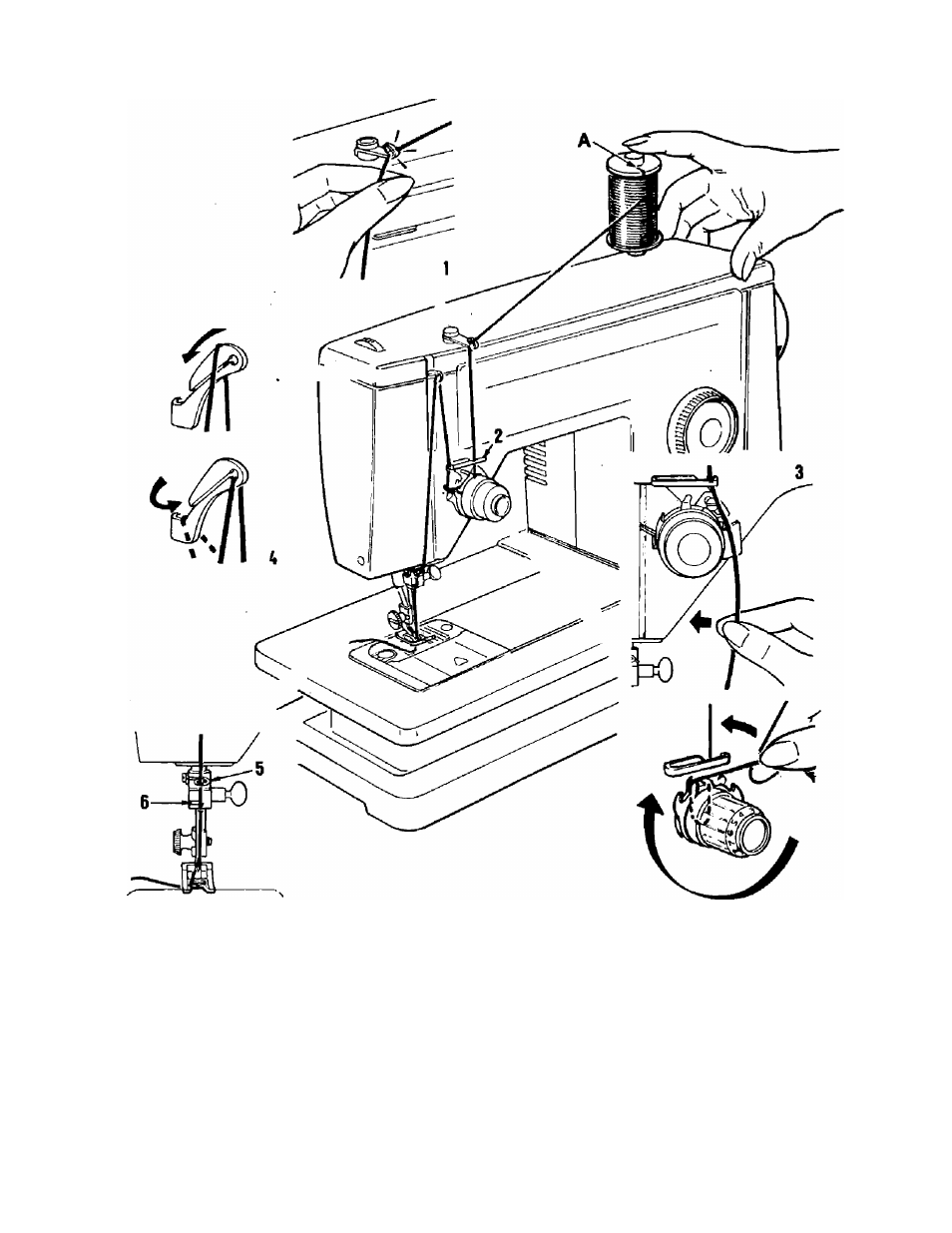 A
1
2
3
4
5
6