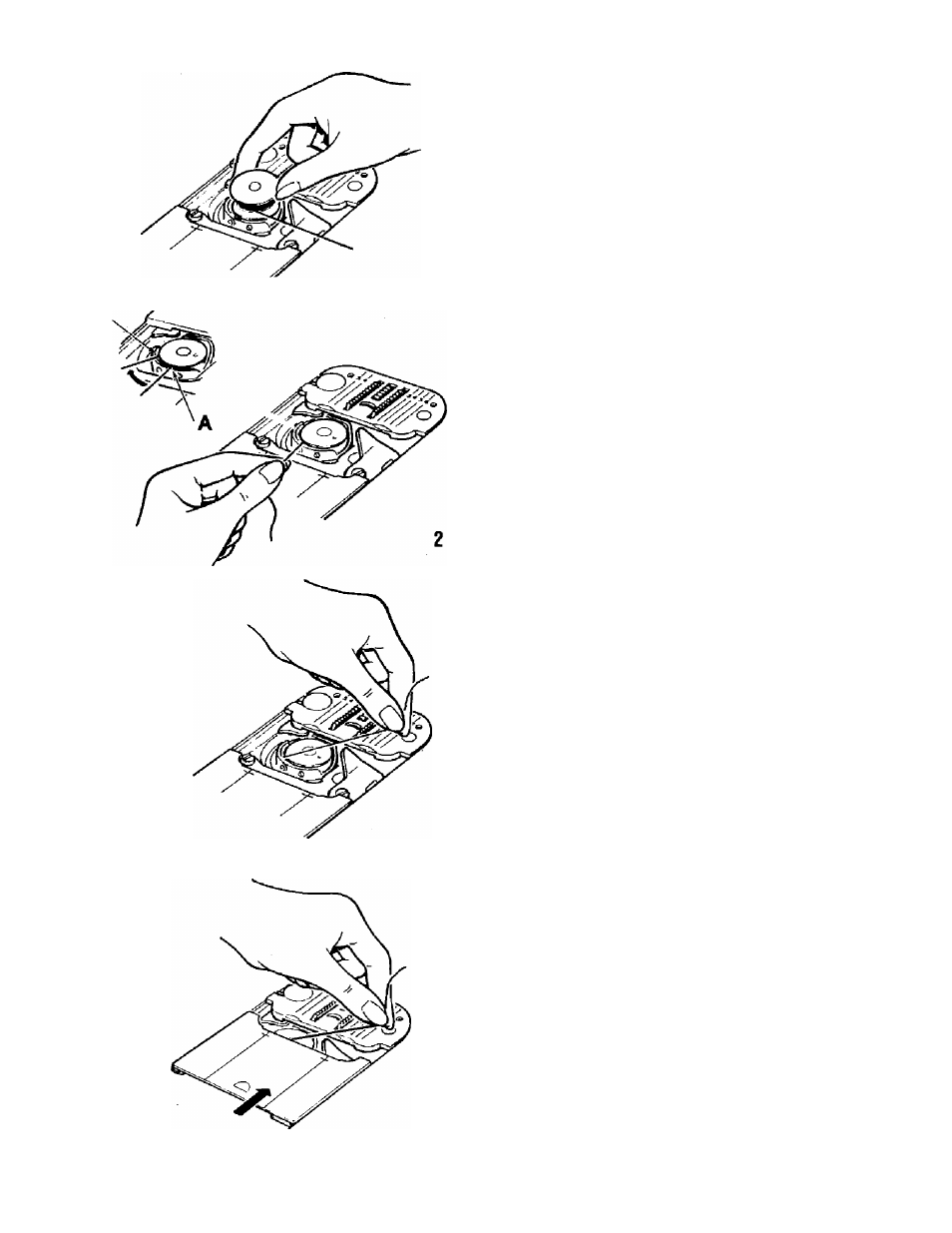 A

2