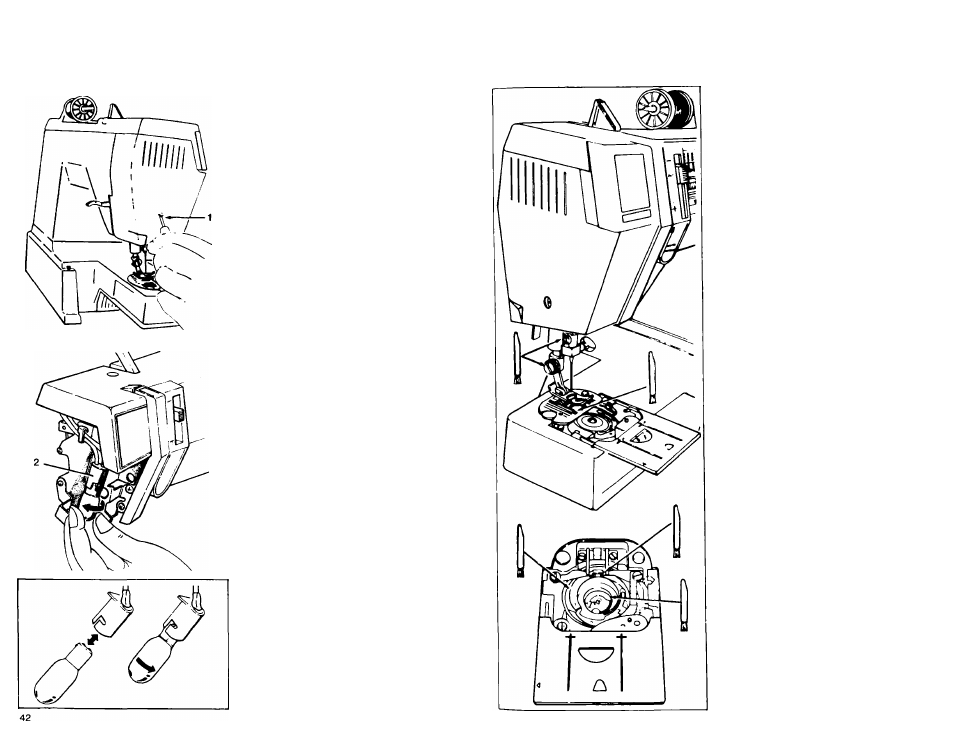 1

2

42