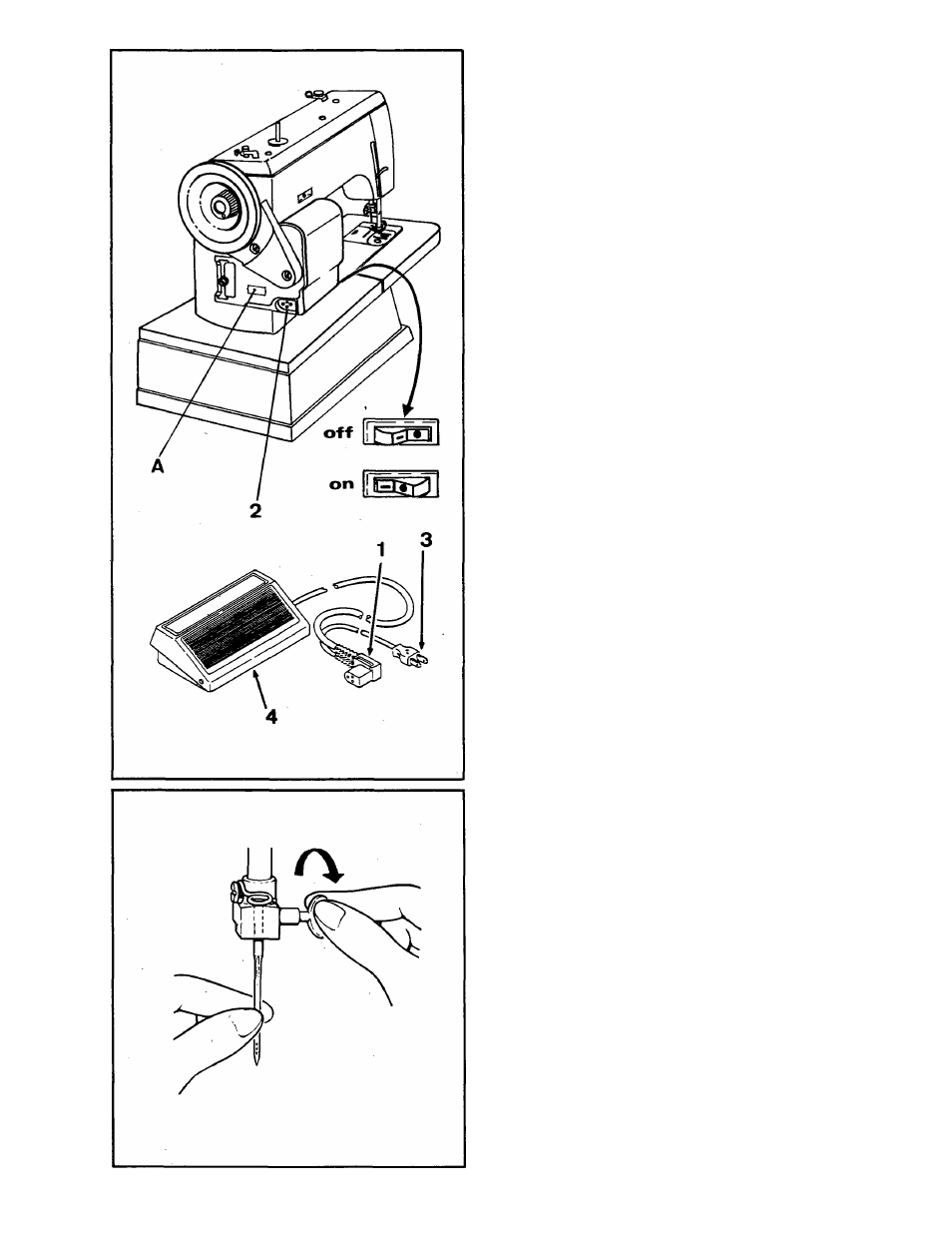 off

on

A

2

1

3

4