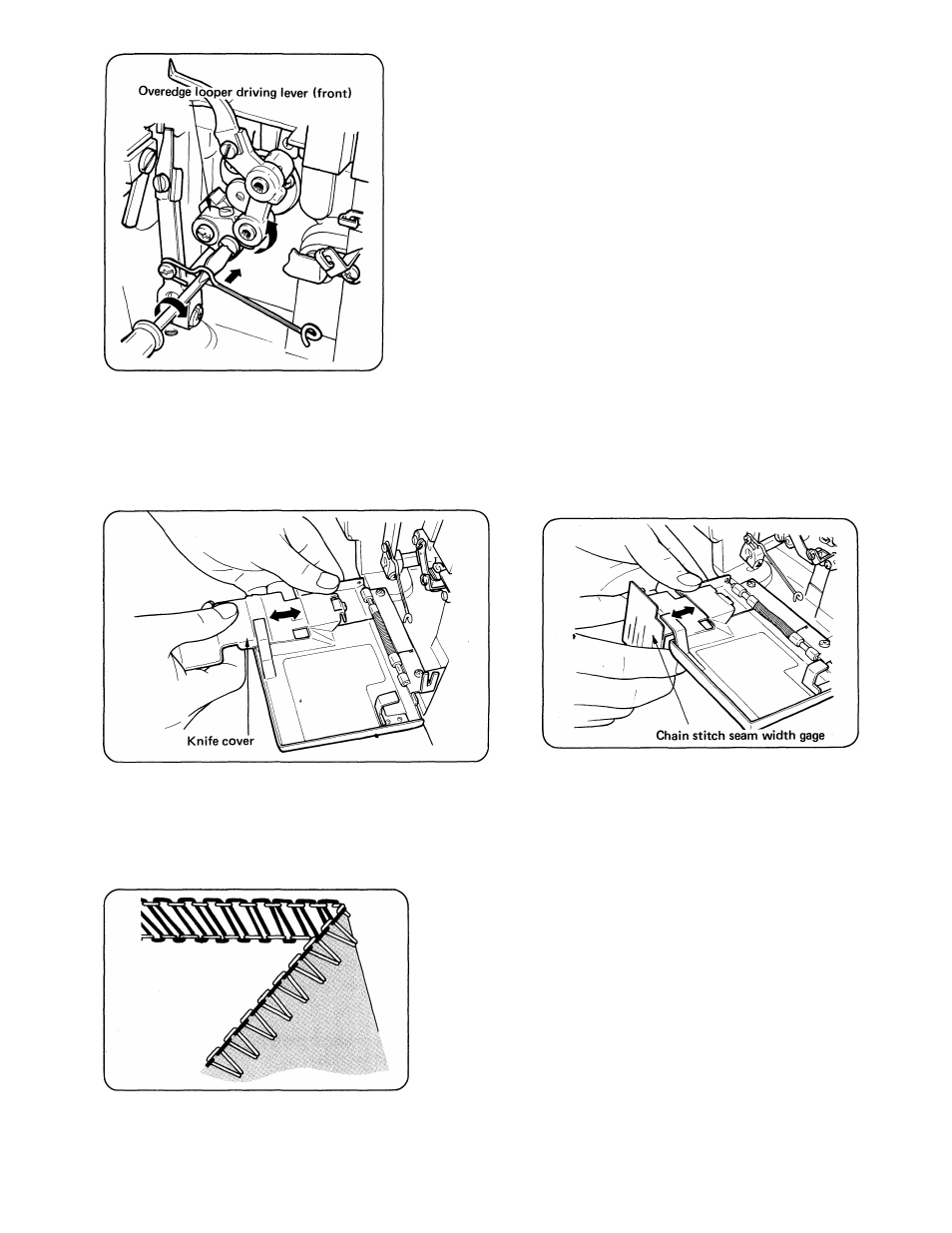 Overedge looper driving lever (front)

Knife cover

Chain stitch seam width gage